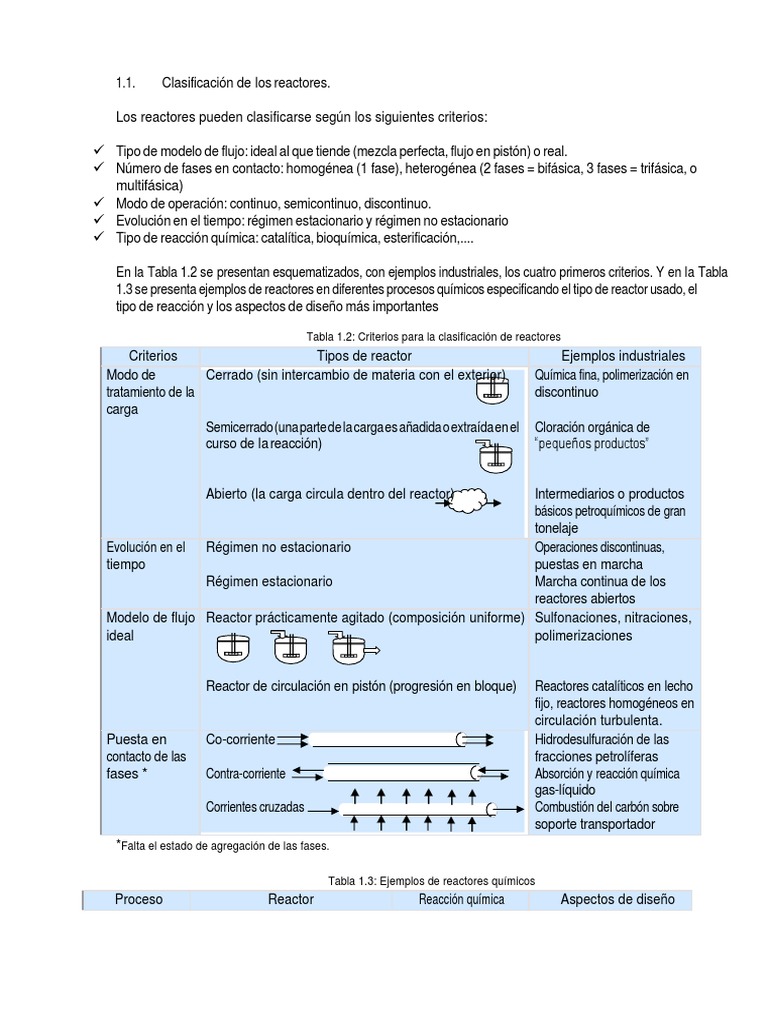 1.1. Clasificación de los reactores.

Los reactores pueden clasificarse según los siguientes criterios:

✓ Tipo de modelo de flujo: ideal al que tiende (mezcla perfecta, flujo en pistón) o real.
✓ Número de fases en contacto: homogénea (1 fase), heterogénea (2 fases = bifásica, 3 fases = trifásica, o multifásica)
✓ Modo de operación: continuo, semicontinuo, discontinuo.
✓ Evolución en el tiempo: régimen estacionario y régimen no estacionario
✓ Tipo de reacción química: catalítica, bioquímica, esterificación,....

En la Tabla 1.2 se presentan esquematizados, con ejemplos industriales, los cuatro primeros criterios. Y en la Tabla 1.3 se presenta ejemplos de reactores en diferentes procesos químicos especificando el tipo de reactor usado, el tipo de reacción y los aspectos de diseño más importantes

Tabla 1.2: Criterios para la clasificación de reactores

| Criterios | Tipos de reactor | Ejemplos industriales |
|---|---|---|
| Modo de tratamiento de la carga | Cerrado (sin intercambio de materia con el exterior) | Química fina, polimerización en discontinuo |
| | Semicerrado (una parte de la carga es añadida o extraída en el curso de la reacción) | Cloración orgánica de "pequeños productos" |
| | Abierto (la carga circula dentro del reactor) | Intermediarios o productos básicos petroquímicos de gran tonelaje |
| Evolución en el tiempo | Régimen no estacionario | Operaciones discontinuas, puestas en marcha |
| | Régimen estacionario | Marcha continua de los reactores abiertos |
| Modelo de flujo ideal | Reactor prácticamente agitado (composición uniforme) | Sulfonaciones, nitraciones, polimerizaciones |
| | Reactor de circulación en pistón (progresión en bloque) | Reactores catalíticos en lecho fijo, reactores homogéneos en circulación turbulenta. |
| Puesta en contacto de las fases * | Co-corriente | Hidrodesulfuración de las fracciones petrolíferas |
| | Contra-corriente | Absorción y reacción química gas-líquido |
| | Corrientes cruzadas | Combustión del carbón sobre soporte transportador |

*Falta el estado de agregación de las fases.

Tabla 1.3: Ejemplos de reactores químicos

| Proceso | Reactor | Reacción química | Aspectos de diseño |
|---|---|---|---|