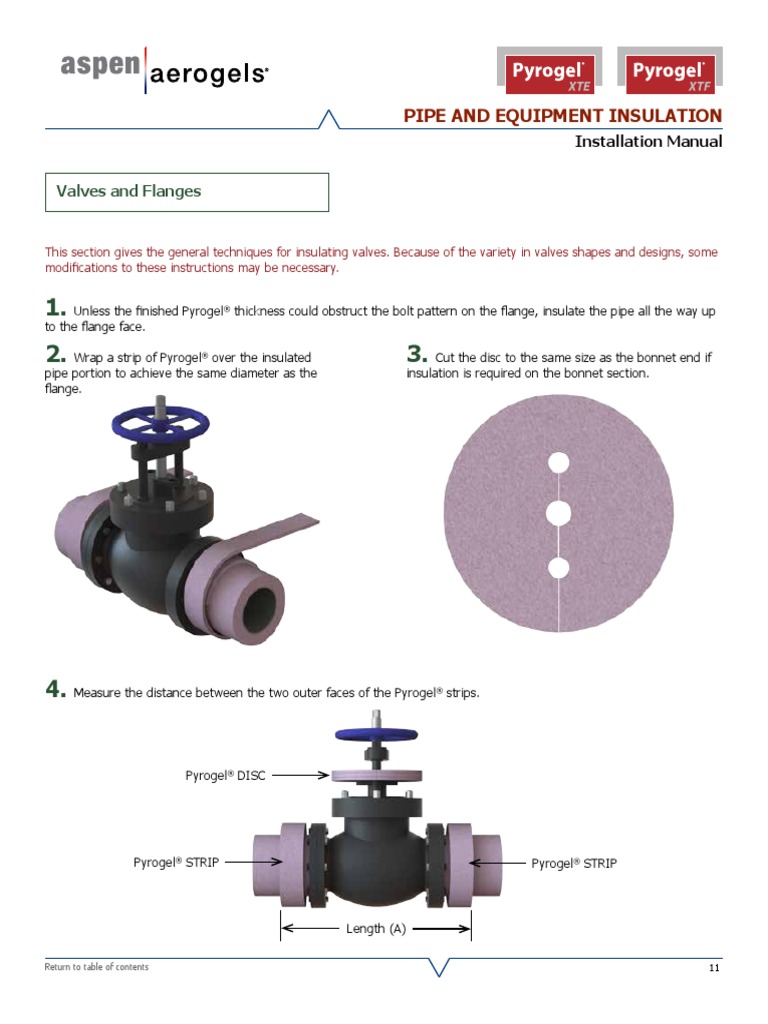 aspen aerogels®

Pyrogel® XTE

Pyrogel® XTF

PIPE AND EQUIPMENT INSULATION

Installation Manual

Valves and Flanges

This section gives the general techniques for insulating valves. Because of the variety in valves shapes and designs, some modifications to these instructions may be necessary.

1. Unless the finished Pyrogel® thickness could obstruct the bolt pattern on the flange, insulate the pipe all the way up to the flange face.

2. Wrap a strip of Pyrogel® over the insulated pipe portion to achieve the same diameter as the flange.

3. Cut the disc to the same size as the bonnet end if insulation is required on the bonnet section.

4. Measure the distance between the two outer faces of the Pyrogel® strips.

Pyrogel® DISC

Pyrogel® STRIP

Pyrogel® STRIP

Length (A)

Return to table of contents

11