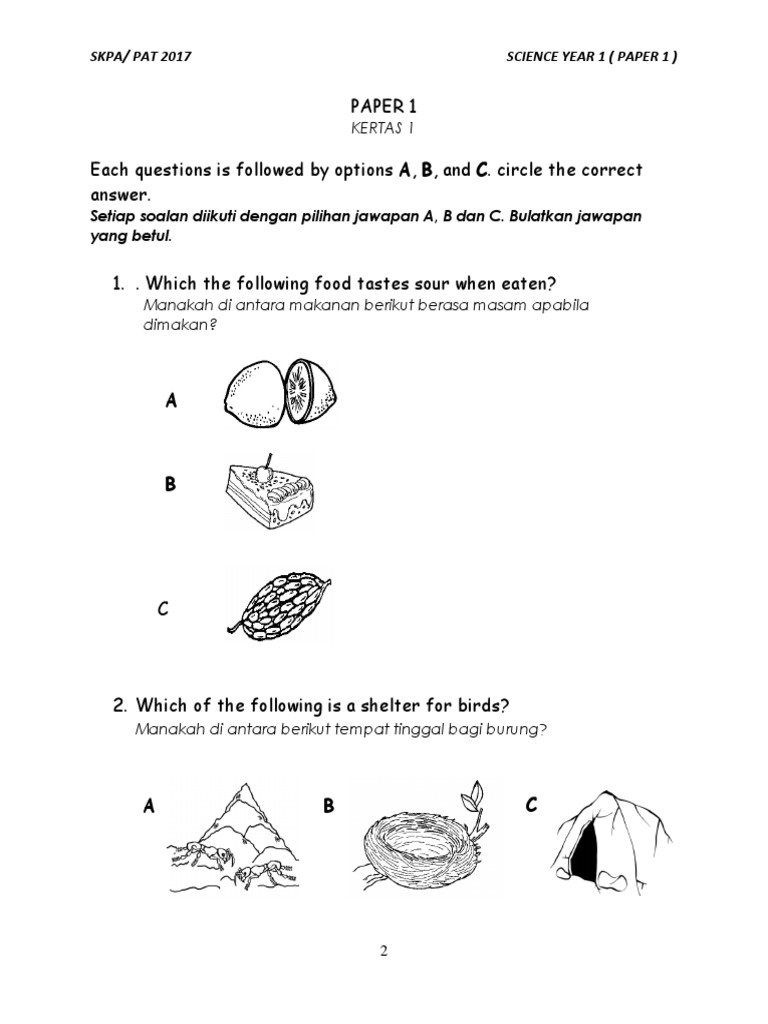 SKPA/ PAT 2017

SCIENCE YEAR 1 ( PAPER 1 )

PAPER 1
KERTAS 1

Each questions is followed by options A, B, and C. circle the correct answer.
Setiap soalan diikuti dengan pilihan jawapan A, B dan C. Bulatkan jawapan yang betul.

1. . Which the following food tastes sour when eaten?
Manakah di antara makanan berikut berasa masam apabila dimakan?

A

B

C

2. Which of the following is a shelter for birds?
Manakah di antara berikut tempat tinggal bagi burung?

A

B

C

2