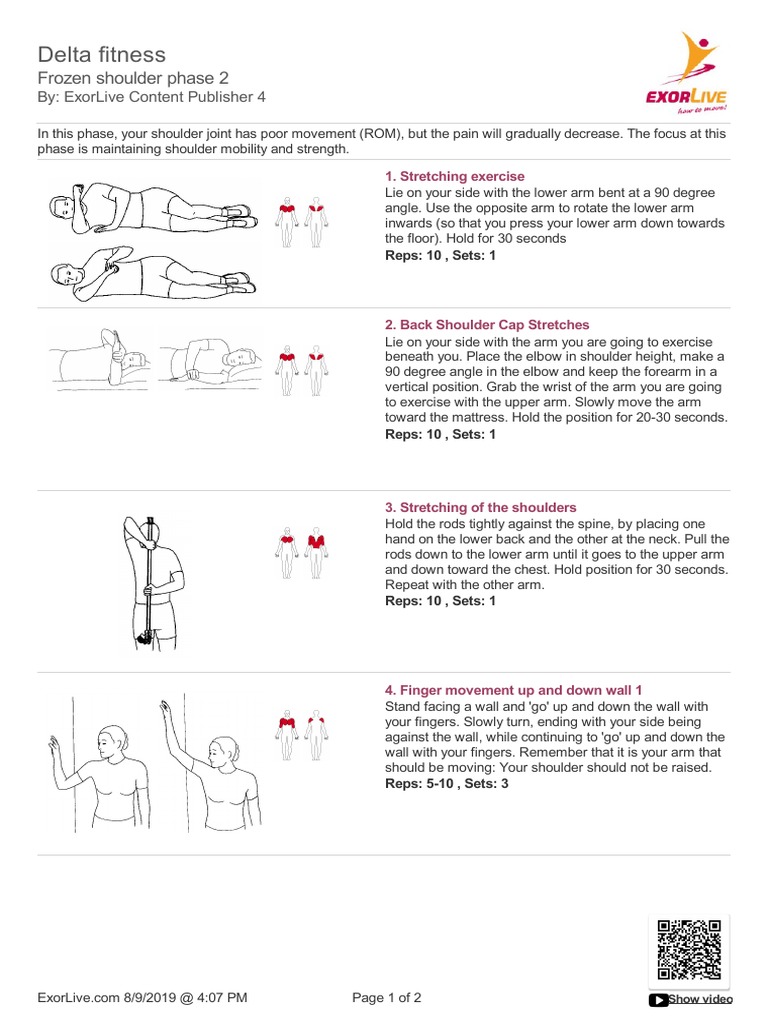 Delta fitness
Frozen shoulder phase 2
By: ExorLive Content Publisher 4

EXORLIVE
how to move!

In this phase, your shoulder joint has poor movement (ROM), but the pain will gradually decrease. The focus at this phase is maintaining shoulder mobility and strength.

1. Stretching exercise
Lie on your side with the lower arm bent at a 90 degree angle. Use the opposite arm to rotate the lower arm inwards (so that you press your lower arm down towards the floor). Hold for 30 seconds
Reps: 10 , Sets: 1

2. Back Shoulder Cap Stretches
Lie on your side with the arm you are going to exercise beneath you. Place the elbow in shoulder height, make a 90 degree angle in the elbow and keep the forearm in a vertical position. Grab the wrist of the arm you are going to exercise with the upper arm. Slowly move the arm toward the mattress. Hold the position for 20-30 seconds.
Reps: 10 , Sets: 1

3. Stretching of the shoulders
Hold the rods tightly against the spine, by placing one hand on the lower back and the other at the neck. Pull the rods down to the lower arm until it goes to the upper arm and down toward the chest. Hold position for 30 seconds. Repeat with the other arm.
Reps: 10 , Sets: 1

4. Finger movement up and down wall 1
Stand facing a wall and 'go' up and down the wall with your fingers. Slowly turn, ending with your side being against the wall, while continuing to 'go' up and down the wall with your fingers. Remember that it is your arm that should be moving: Your shoulder should not be raised.
Reps: 5-10 , Sets: 3

ExorLive.com 8/9/2019 @ 4:07 PM
Page 1 of 2
Show video