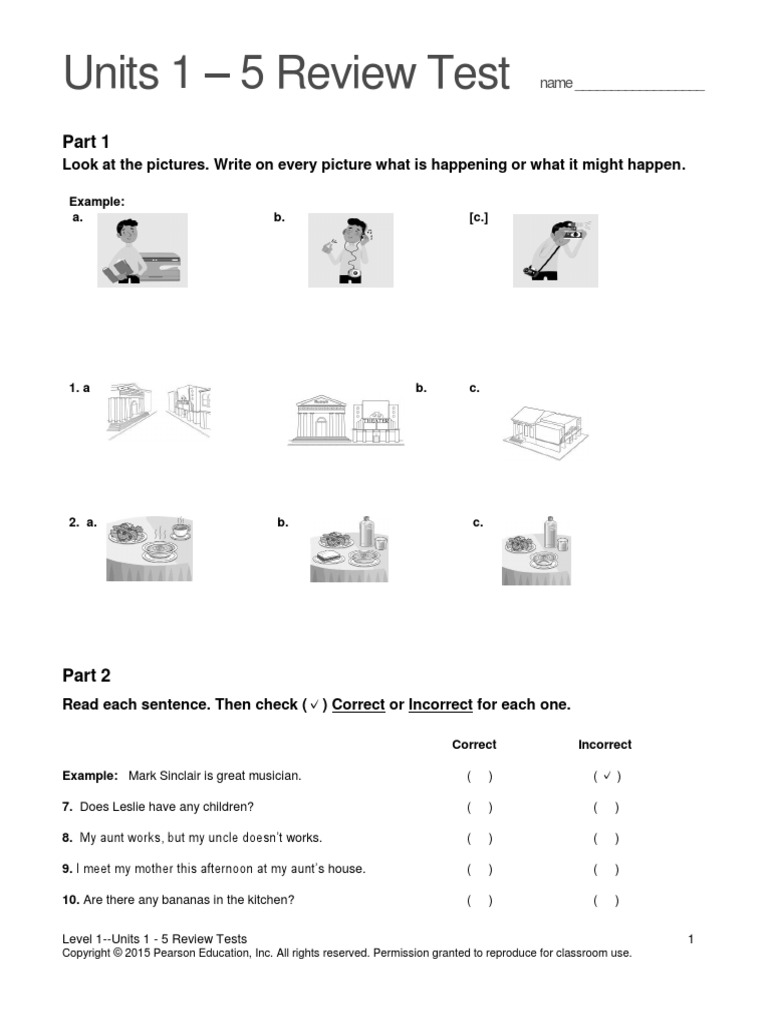 Units 1 – 5 Review Test name_______________

Part 1

Look at the pictures. Write on every picture what is happening or what it might happen.

Example:
a. b. [c.]

1. a b. c.

2. a. b. c.

Part 2

Read each sentence. Then check ( ✓ ) Correct or Incorrect for each one.

| | Correct | Incorrect |
|---|---|---|
| **Example:** Mark Sinclair is great musician. | ( ) | ( ✓ ) |
| **7.** Does Leslie have any children? | ( ) | ( ) |
| **8.** My aunt works, but my uncle doesn't works. | ( ) | ( ) |
| **9.** I meet my mother this afternoon at my aunt's house. | ( ) | ( ) |
| **10.** Are there any bananas in the kitchen? | ( ) | ( ) |

Level 1--Units 1 - 5 Review Tests 1
Copyright © 2015 Pearson Education, Inc. All rights reserved. Permission granted to reproduce for classroom use.