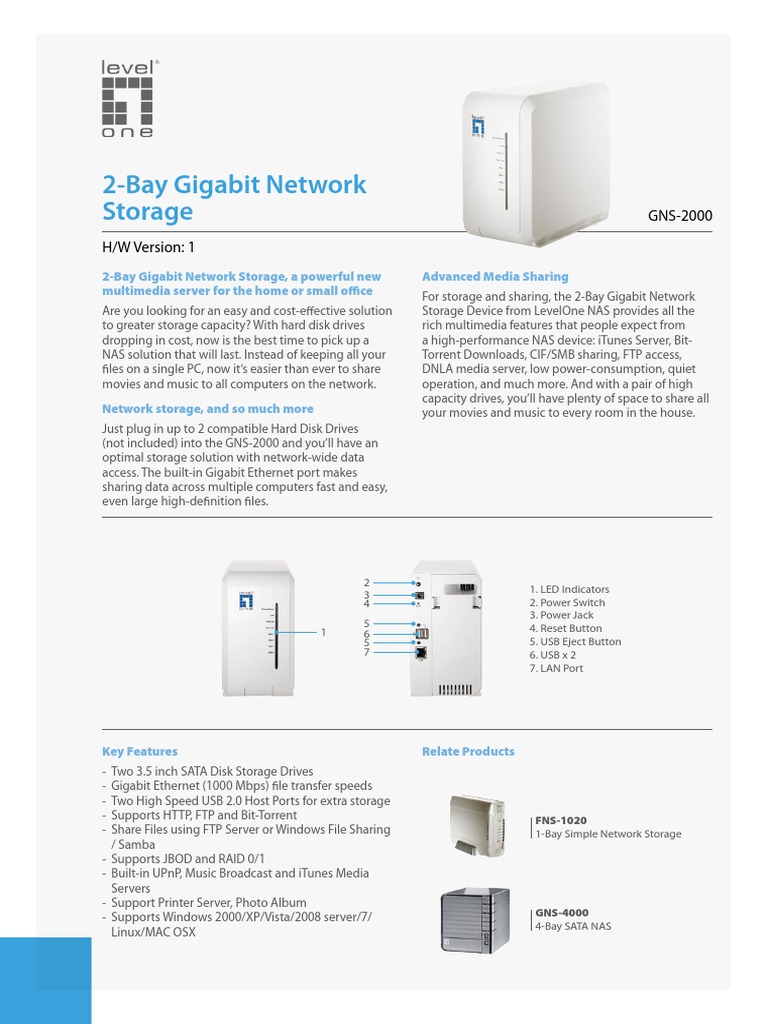 level® one

2-Bay Gigabit Network Storage

GNS-2000

H/W Version: 1

2-Bay Gigabit Network Storage, a powerful new multimedia server for the home or small office

Are you looking for an easy and cost-effective solution to greater storage capacity? With hard disk drives dropping in cost, now is the best time to pick up a NAS solution that will last. Instead of keeping all your files on a single PC, now it's easier than ever to share movies and music to all computers on the network.

Network storage, and so much more

Just plug in up to 2 compatible Hard Disk Drives (not included) into the GNS-2000 and you'll have an optimal storage solution with network-wide data access. The built-in Gigabit Ethernet port makes sharing data across multiple computers fast and easy, even large high-definition files.

Advanced Media Sharing

For storage and sharing, the 2-Bay Gigabit Network Storage Device from LevelOne NAS provides all the rich multimedia features that people expect from a high-performance NAS device: iTunes Server, Bit-Torrent Downloads, CIF/SMB sharing, FTP access, DNLA media server, low power-consumption, quiet operation, and much more. And with a pair of high capacity drives, you'll have plenty of space to share all your movies and music to every room in the house.

1

2
3
4
5
6
5
7

1. LED Indicators
2. Power Switch
3. Power Jack
4. Reset Button
5. USB Eject Button
6. USB x 2
7. LAN Port

Key Features

- Two 3.5 inch SATA Disk Storage Drives
- Gigabit Ethernet (1000 Mbps) file transfer speeds
- Two High Speed USB 2.0 Host Ports for extra storage
- Supports HTTP, FTP and Bit-Torrent
- Share Files using FTP Server or Windows File Sharing / Samba
- Supports JBOD and RAID 0/1
- Built-in UPnP, Music Broadcast and iTunes Media Servers
- Support Printer Server, Photo Album
- Supports Windows 2000/XP/Vista/2008 server/7/ Linux/MAC OSX

Relate Products

FNS-1020
1-Bay Simple Network Storage

GNS-4000
4-Bay SATA NAS