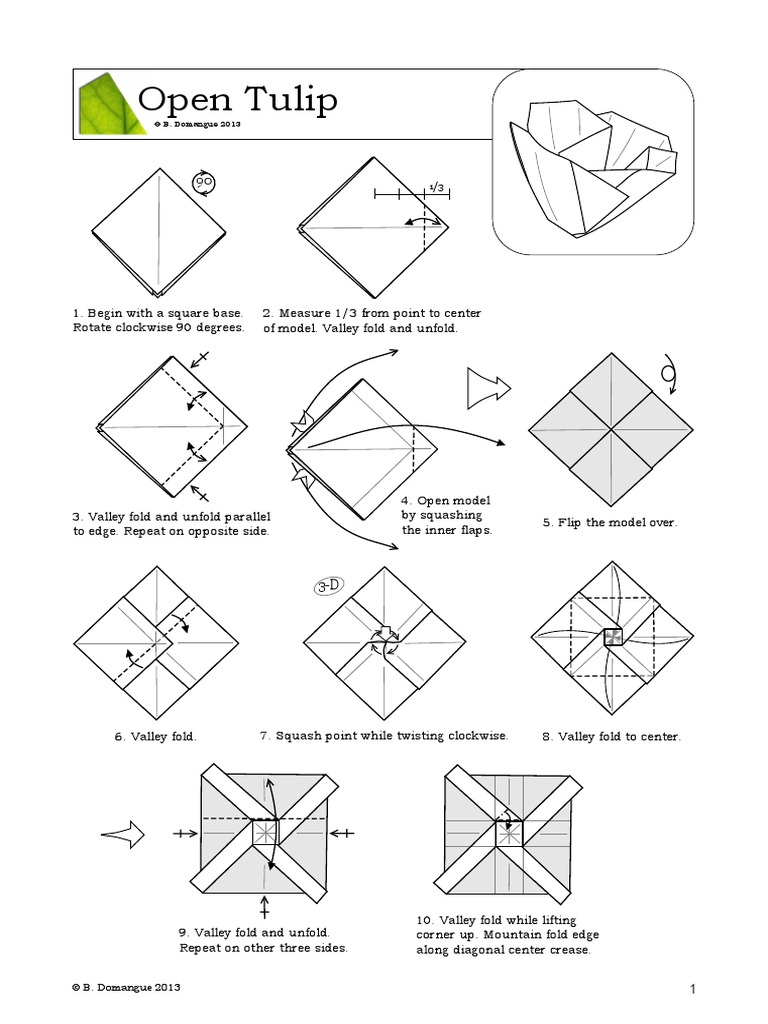 Open Tulip
© B. Domangue 2013

90

1/3

1. Begin with a square base. Rotate clockwise 90 degrees.

2. Measure 1/3 from point to center of model. Valley fold and unfold.

3. Valley fold and unfold parallel to edge. Repeat on opposite side.

4. Open model by squashing the inner flaps.

5. Flip the model over.

3-D

6. Valley fold.

7. Squash point while twisting clockwise.

8. Valley fold to center.

9. Valley fold and unfold. Repeat on other three sides.

10. Valley fold while lifting corner up. Mountain fold edge along diagonal center crease.

© B. Domangue 2013

1