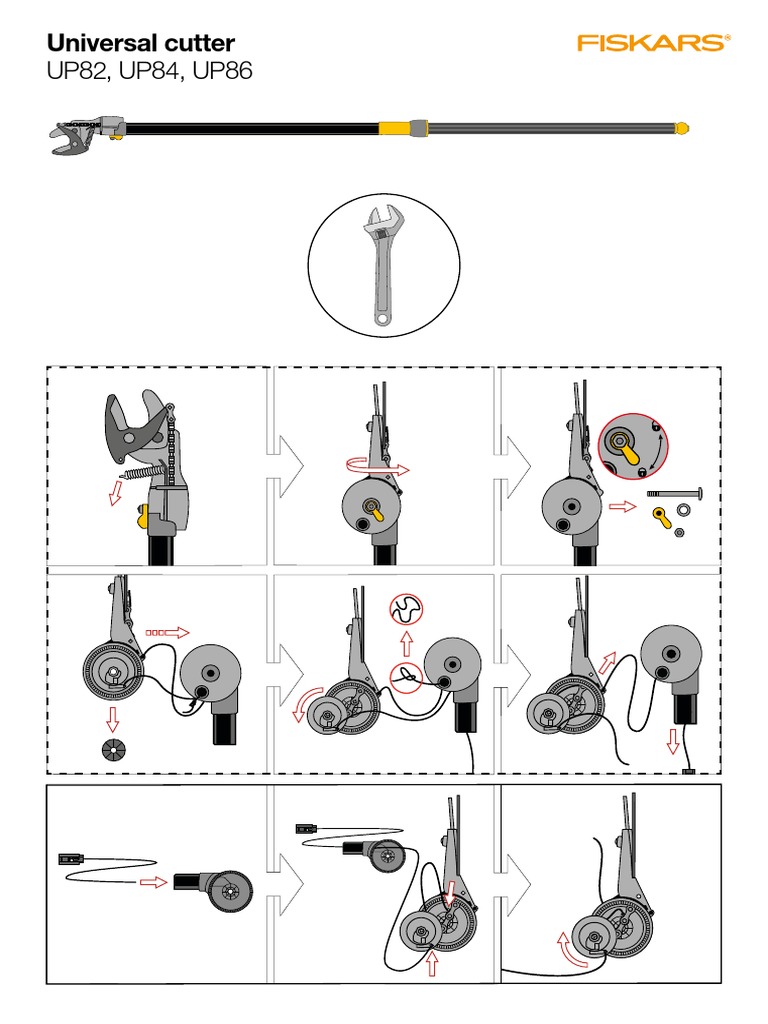 Universal cutter
UP82, UP84, UP86

FISKARS®