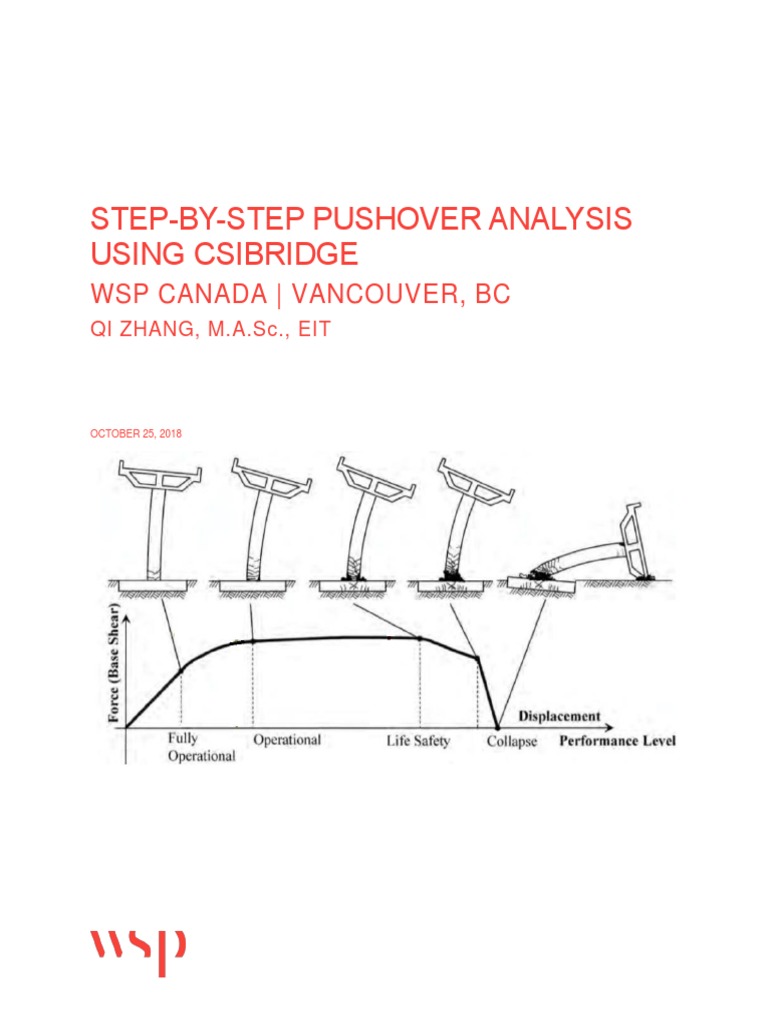 STEP-BY-STEP PUSHOVER ANALYSIS USING CSIBRIDGE

WSP CANADA | VANCOUVER, BC

QI ZHANG, M.A.Sc., EIT

OCTOBER 25, 2018

Force (Base Shear)

Displacement

Fully Operational

Operational

Life Safety

Collapse

Performance Level

wsp