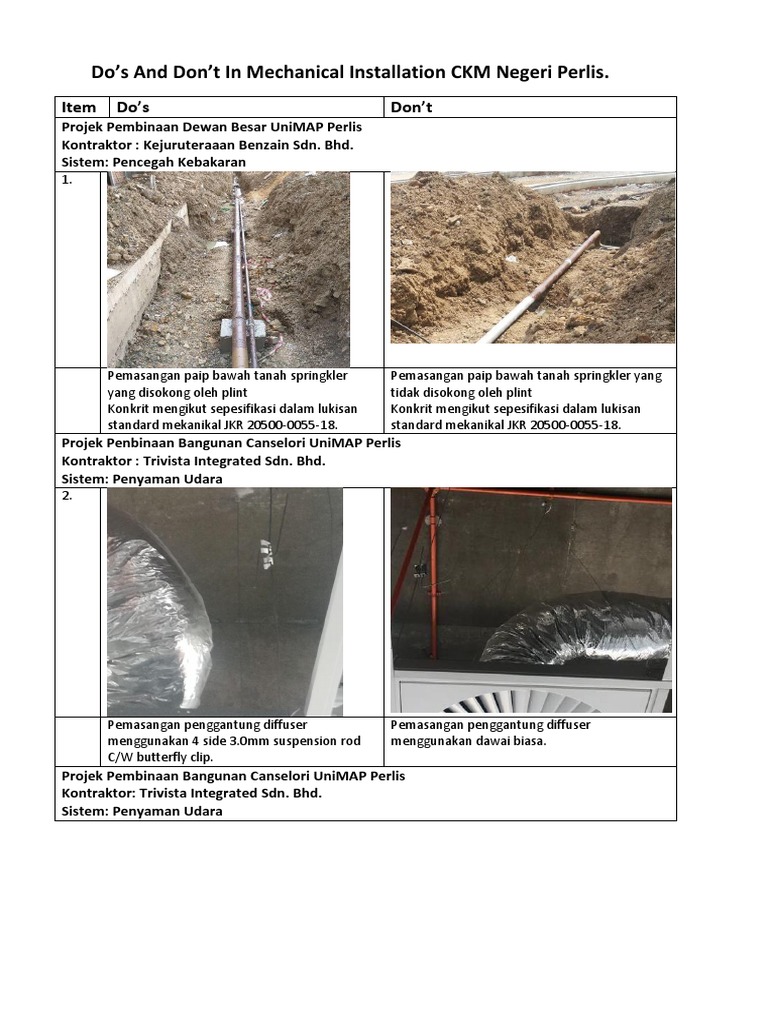 Do's And Don't In Mechanical Installation CKM Negeri Perlis.

| Item | Do's | Don't |
|---|---|---|
| Projek Pembinaan Dewan Besar UniMAP Perlis Kontraktor : Kejuruteraaan Benzain Sdn. Bhd. Sistem: Pencegah Kebakaran | | |
| 1. | | |
| | Pemasangan paip bawah tanah springkler yang disokong oleh plint Konkrit mengikut sepesifikasi dalam lukisan standard mekanikal JKR 20500-0055-18. | Pemasangan paip bawah tanah springkler yang tidak disokong oleh plint Konkrit mengikut sepesifikasi dalam lukisan standard mekanikal JKR 20500-0055-18. |
| Projek Penbinaan Bangunan Canselori UniMAP Perlis Kontraktor : Trivista Integrated Sdn. Bhd. Sistem: Penyaman Udara | | |
| 2. | | |
| | Pemasangan penggantung diffuser menggunakan 4 side 3.0mm suspension rod C/W butterfly clip. | Pemasangan penggantung diffuser menggunakan dawai biasa. |
| Projek Pembinaan Bangunan Canselori UniMAP Perlis Kontraktor: Trivista Integrated Sdn. Bhd. Sistem: Penyaman Udara | | |