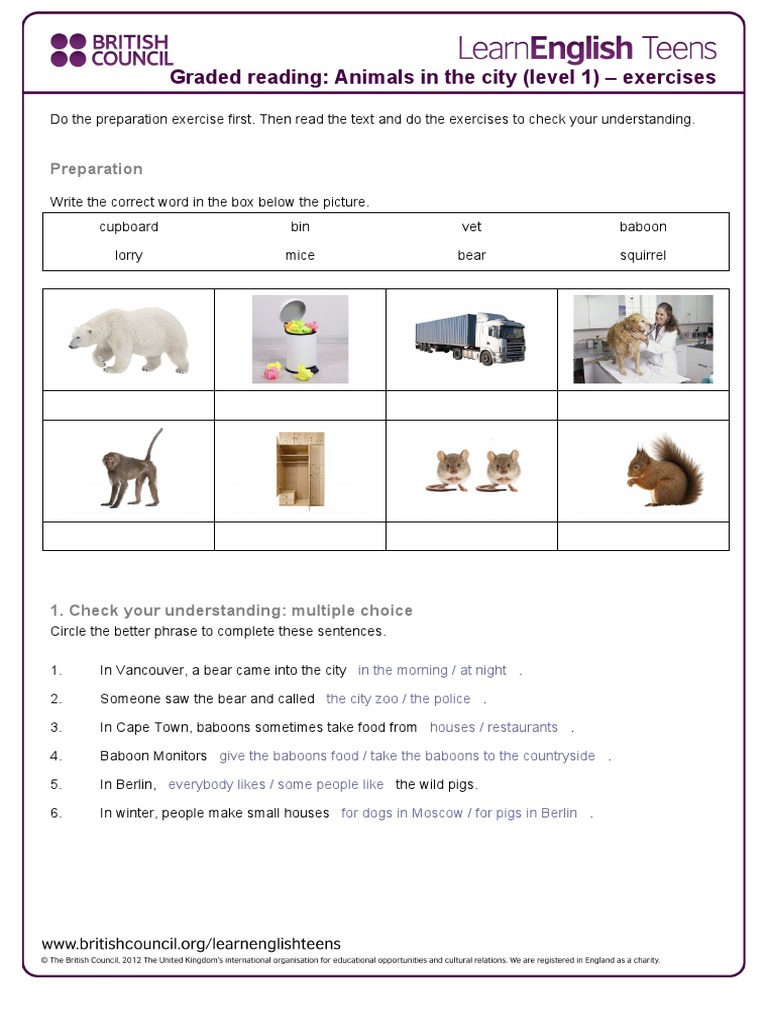 BRITISH COUNCIL

LearnEnglish Teens

Graded reading: Animals in the city (level 1) – exercises

Do the preparation exercise first. Then read the text and do the exercises to check your understanding.

Preparation

Write the correct word in the box below the picture.

| cupboard | bin | vet | baboon |
|---|---|---|---|
| lorry | mice | bear | squirrel |

1. Check your understanding: multiple choice

Circle the better phrase to complete these sentences.

1. In Vancouver, a bear came into the city in the morning / at night .
2. Someone saw the bear and called the city zoo / the police .
3. In Cape Town, baboons sometimes take food from houses / restaurants .
4. Baboon Monitors give the baboons food / take the baboons to the countryside .
5. In Berlin, everybody likes / some people like the wild pigs.
6. In winter, people make small houses for dogs in Moscow / for pigs in Berlin .

www.britishcouncil.org/learnenglishteens

© The British Council, 2012 The United Kingdom's international organisation for educational opportunities and cultural relations. We are registered in England as a charity.