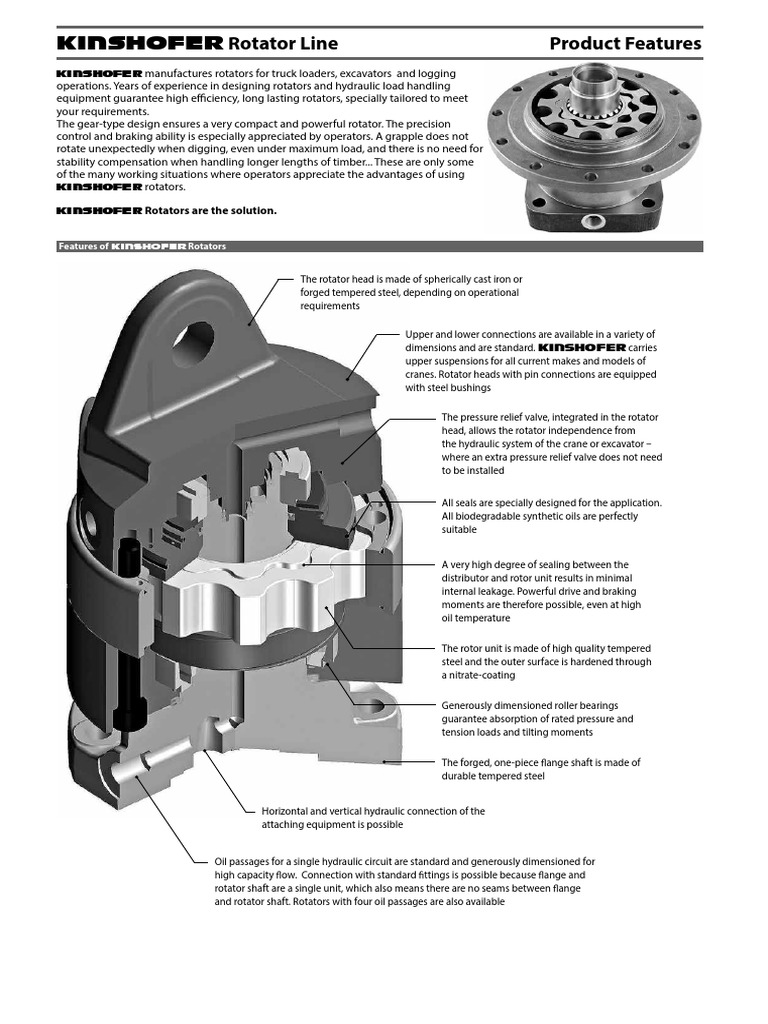 KINSHOFER Rotator Line

Product Features

KINSHOFER manufactures rotators for truck loaders, excavators and logging operations. Years of experience in designing rotators and hydraulic load handling equipment guarantee high efficiency, long lasting rotators, specially tailored to meet your requirements.
The gear-type design ensures a very compact and powerful rotator. The precision control and braking ability is especially appreciated by operators. A grapple does not rotate unexpectedly when digging, even under maximum load, and there is no need for stability compensation when handling longer lengths of timber... These are only some of the many working situations where operators appreciate the advantages of using KINSHOFER rotators.

KINSHOFER Rotators are the solution.

Features of KINSHOFER Rotators

The rotator head is made of spherically cast iron or forged tempered steel, depending on operational requirements

Upper and lower connections are available in a variety of dimensions and are standard. KINSHOFER carries upper suspensions for all current makes and models of cranes. Rotator heads with pin connections are equipped with steel bushings

The pressure relief valve, integrated in the rotator head, allows the rotator independence from the hydraulic system of the crane or excavator – where an extra pressure relief valve does not need to be installed

All seals are specially designed for the application. All biodegradable synthetic oils are perfectly suitable

A very high degree of sealing between the distributor and rotor unit results in minimal internal leakage. Powerful drive and braking moments are therefore possible, even at high oil temperature

The rotor unit is made of high quality tempered steel and the outer surface is hardened through a nitrate-coating

Generously dimensioned roller bearings guarantee absorption of rated pressure and tension loads and tilting moments

The forged, one-piece flange shaft is made of durable tempered steel

Horizontal and vertical hydraulic connection of the attaching equipment is possible

Oil passages for a single hydraulic circuit are standard and generously dimensioned for high capacity flow. Connection with standard fittings is possible because flange and rotator shaft are a single unit, which also means there are no seams between flange and rotator shaft. Rotators with four oil passages are also available