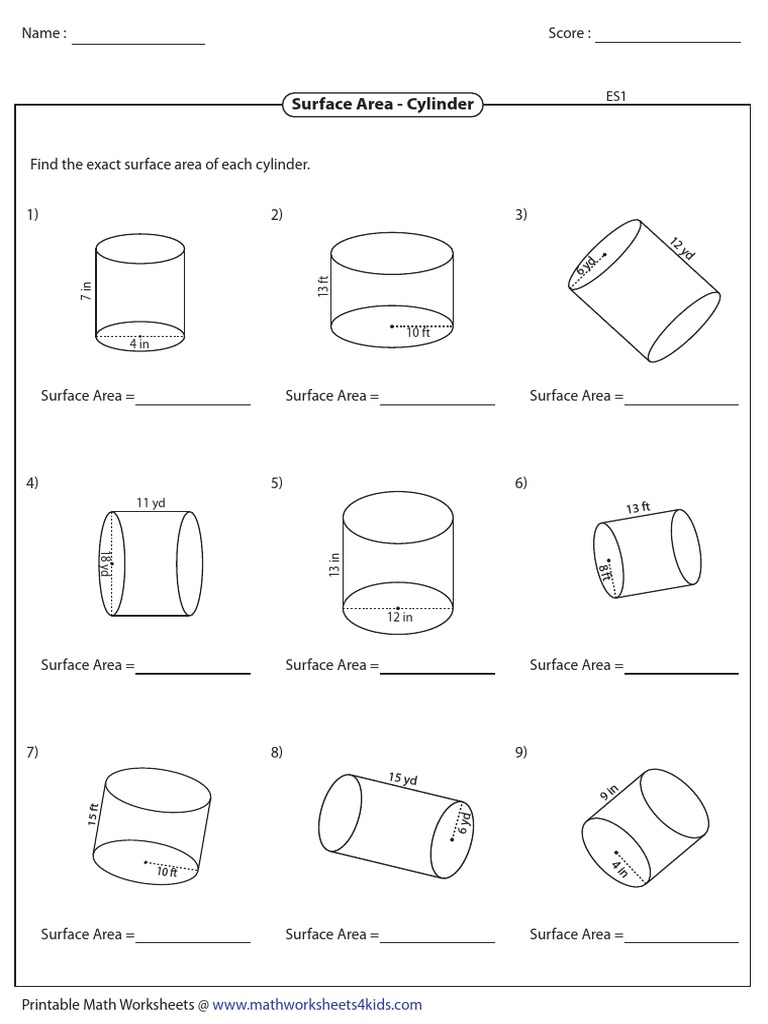 Name : ________________ Score : ________________

Surface Area - Cylinder

ES1

Find the exact surface area of each cylinder.

1)

7 in

4 in

Surface Area = ______________

2)

13 ft

10 ft

Surface Area = ______________

3)

6 yd

12 yd

Surface Area = ______________

4)

11 yd

18 yd

Surface Area = ______________

5)

13 in

12 in

Surface Area = ______________

6)

13 ft

8 ft

Surface Area = ______________

7)

15 ft

10 ft

Surface Area = ______________

8)

15 yd

6 yd

Surface Area = ______________

9)

9 in

4 in

Surface Area = ______________

Printable Math Worksheets @ www.mathworksheets4kids.com