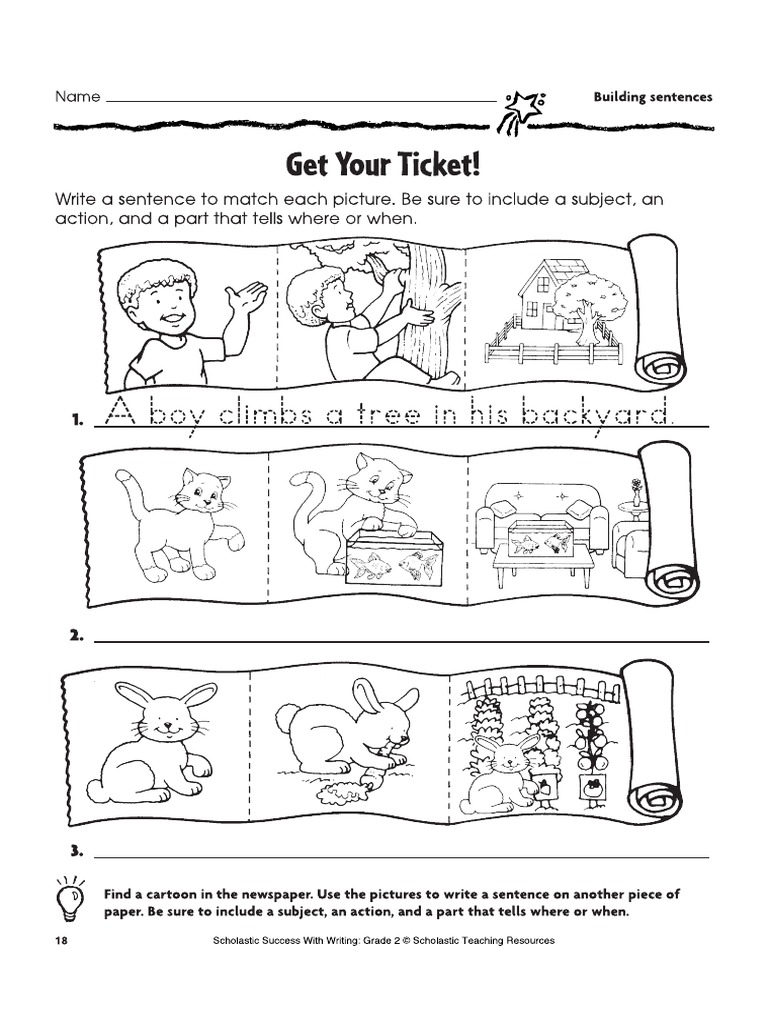 Name

Building sentences

Get Your Ticket!

Write a sentence to match each picture. Be sure to include a subject, an action, and a part that tells where or when.

1. A boy climbs a tree in his backyard.

2.

3.

Find a cartoon in the newspaper. Use the pictures to write a sentence on another piece of paper. Be sure to include a subject, an action, and a part that tells where or when.

18

Scholastic Success With Writing: Grade 2 © Scholastic Teaching Resources