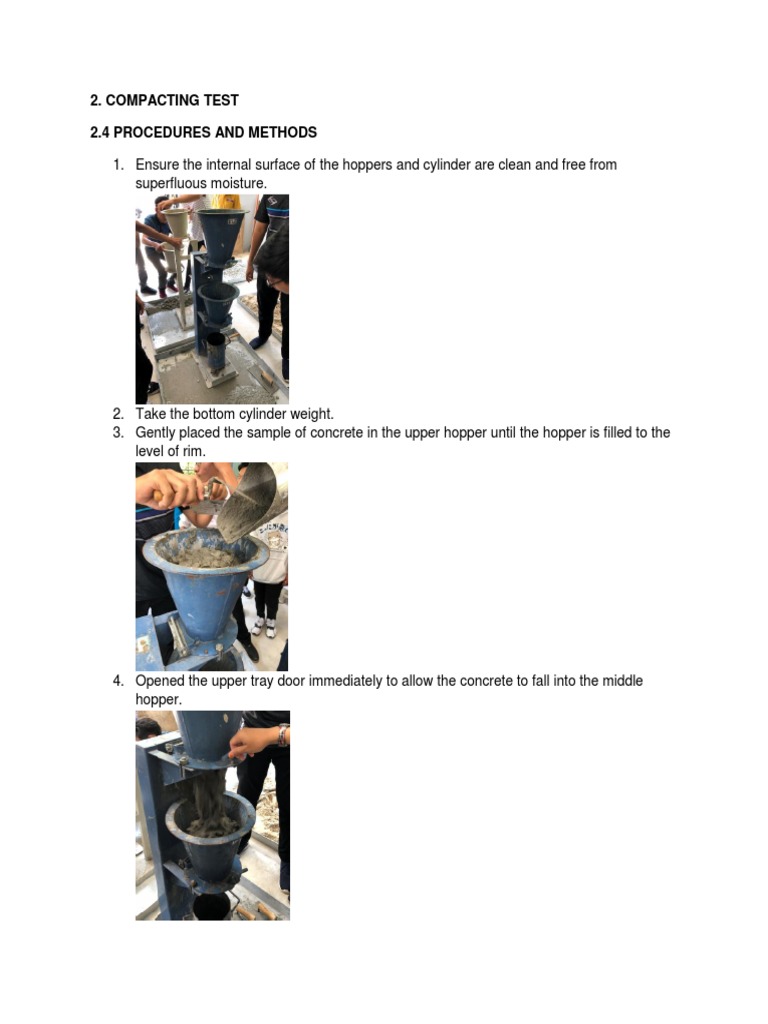 2. COMPACTING TEST

2.4 PROCEDURES AND METHODS

1. Ensure the internal surface of the hoppers and cylinder are clean and free from superfluous moisture.

2. Take the bottom cylinder weight.
3. Gently placed the sample of concrete in the upper hopper until the hopper is filled to the level of rim.

4. Opened the upper tray door immediately to allow the concrete to fall into the middle hopper.