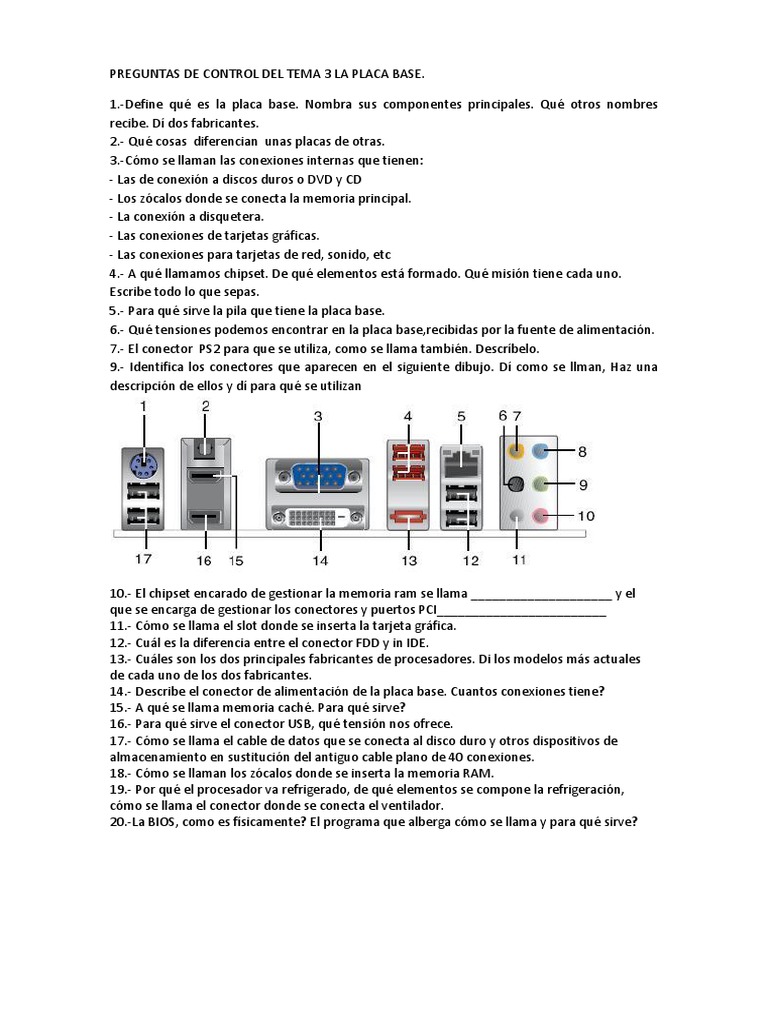 PREGUNTAS DE CONTROL DEL TEMA 3 LA PLACA BASE.

1.-Define qué es la placa base. Nombra sus componentes principales. Qué otros nombres recibe. Di dos fabricantes.
2.- Qué cosas diferencian unas placas de otras.
3.-Cómo se llaman las conexiones internas que tienen:
- Las de conexión a discos duros o DVD y CD
- Los zócalos donde se conecta la memoria principal.
- La conexión a disquetera.
- Las conexiones de tarjetas gráficas.
- Las conexiones para tarjetas de red, sonido, etc
4.- A qué llamamos chipset. De qué elementos está formado. Qué misión tiene cada uno. Escribe todo lo que sepas.
5.- Para qué sirve la pila que tiene la placa base.
6.- Qué tensiones podemos encontrar en la placa base,recibidas por la fuente de alimentación.
7.- El conector PS2 para que se utiliza, como se llama también. Descríbelo.
9.- Identifica los conectores que aparecen en el siguiente dibujo. Di como se llman, Haz una descripción de ellos y di para qué se utilizan

1 2 3 4 5 6 7 8 9 10 17 16 15 14 13 12 11

10.- El chipset encarado de gestionar la memoria ram se llama ____________________ y el que se encarga de gestionar los conectores y puertos PCI________________________
11.- Cómo se llama el slot donde se inserta la tarjeta gráfica.
12.- Cuál es la diferencia entre el conector FDD y in IDE.
13.- Cuáles son los dos principales fabricantes de procesadores. Di los modelos más actuales de cada uno de los dos fabricantes.
14.- Describe el conector de alimentación de la placa base. Cuantos conexiones tiene?
15.- A qué se llama memoria caché. Para qué sirve?
16.- Para qué sirve el conector USB, qué tensión nos ofrece.
17.- Cómo se llama el cable de datos que se conecta al disco duro y otros dispositivos de almacenamiento en sustitución del antiguo cable plano de 40 conexiones.
18.- Cómo se llaman los zócalos donde se inserta la memoria RAM.
19.- Por qué el procesador va refrigerado, de qué elementos se compone la refrigeración, cómo se llama el conector donde se conecta el ventilador.
20.-La BIOS, como es físicamente? El programa que alberga cómo se llama y para qué sirve?