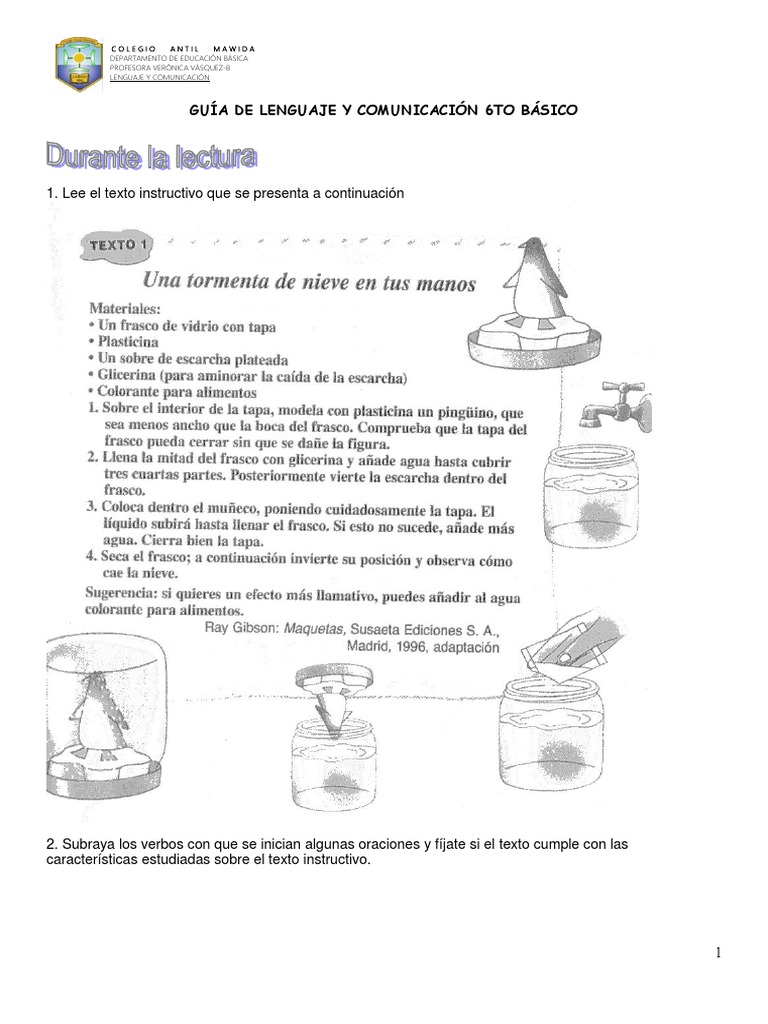 COLEGIO ANTIL MAWIDA
DEPARTAMENTO DE EDUCACIÓN BÁSICA
PROFESORA VERÓNICA VÁSQUEZ-B
LENGUAJE Y COMUNICACIÓN

GUÍA DE LENGUAJE Y COMUNICACIÓN 6TO BÁSICO

Durante la lectura

1. Lee el texto instructivo que se presenta a continuación

TEXTO 1

Una tormenta de nieve en tus manos

Materiales:
• Un frasco de vidrio con tapa
• Plasticina
• Un sobre de escarcha plateada
• Glicerina (para aminorar la caída de la escarcha)
• Colorante para alimentos
1. Sobre el interior de la tapa, modela con plasticina un pingüino, que sea menos ancho que la boca del frasco. Comprueba que la tapa del frasco pueda cerrar sin que se dañe la figura.
2. Llena la mitad del frasco con glicerina y añade agua hasta cubrir tres cuartas partes. Posteriormente vierte la escarcha dentro del frasco.
3. Coloca dentro el muñeco, poniendo cuidadosamente la tapa. El líquido subirá hasta llenar el frasco. Si esto no sucede, añade más agua. Cierra bien la tapa.
4. Seca el frasco; a continuación invierte su posición y observa cómo cae la nieve.
Sugerencia: si quieres un efecto más llamativo, puedes añadir al agua colorante para alimentos.
Ray Gibson: Maquetas, Susaeta Ediciones S. A., Madrid, 1996, adaptación

2. Subraya los verbos con que se inician algunas oraciones y fíjate si el texto cumple con las características estudiadas sobre el texto instructivo.

1