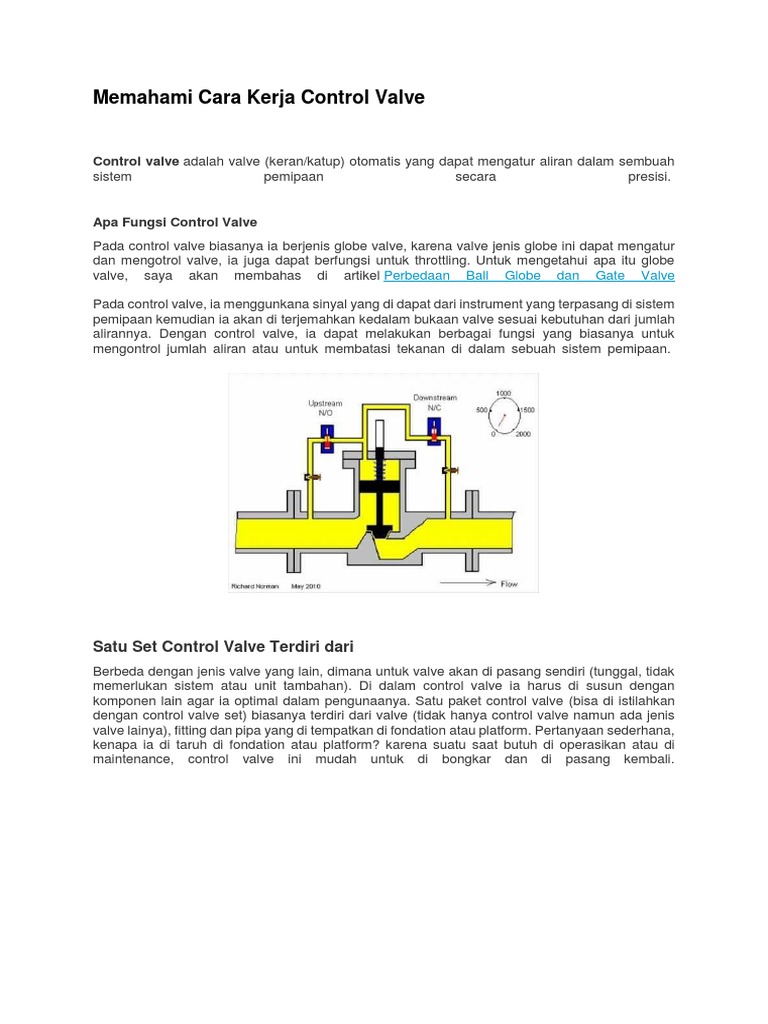 Memahami Cara Kerja Control Valve

Control valve adalah valve (keran/katup) otomatis yang dapat mengatur aliran dalam sembuah sistem pemipaan secara presisi.

Apa Fungsi Control Valve

Pada control valve biasanya ia berjenis globe valve, karena valve jenis globe ini dapat mengatur dan mengotrol valve, ia juga dapat berfungsi untuk throttling. Untuk mengetahui apa itu globe valve, saya akan membahas di artikel Perbedaan Ball Globe dan Gate Valve

Pada control valve, ia menggunkana sinyal yang di dapat dari instrument yang terpasang di sistem pemipaan kemudian ia akan di terjemahkan kedalam bukaan valve sesuai kebutuhan dari jumlah alirannya. Dengan control valve, ia dapat melakukan berbagai fungsi yang biasanya untuk mengontrol jumlah aliran atau untuk membatasi tekanan di dalam sebuah sistem pemipaan.

Upstream N/O

Downstream N/C

1000
500
1500
0
2000

Richard Norman May 2010

Flow

Satu Set Control Valve Terdiri dari

Berbeda dengan jenis valve yang lain, dimana untuk valve akan di pasang sendiri (tunggal, tidak memerlukan sistem atau unit tambahan). Di dalam control valve ia harus di susun dengan komponen lain agar ia optimal dalam pengunaanya. Satu paket control valve (bisa di istilahkan dengan control valve set) biasanya terdiri dari valve (tidak hanya control valve namun ada jenis valve lainya), fitting dan pipa yang di tempatkan di fondation atau platform. Pertanyaan sederhana, kenapa ia di taruh di fondation atau platform? karena suatu saat butuh di operasikan atau di maintenance, control valve ini mudah untuk di bongkar dan di pasang kembali.