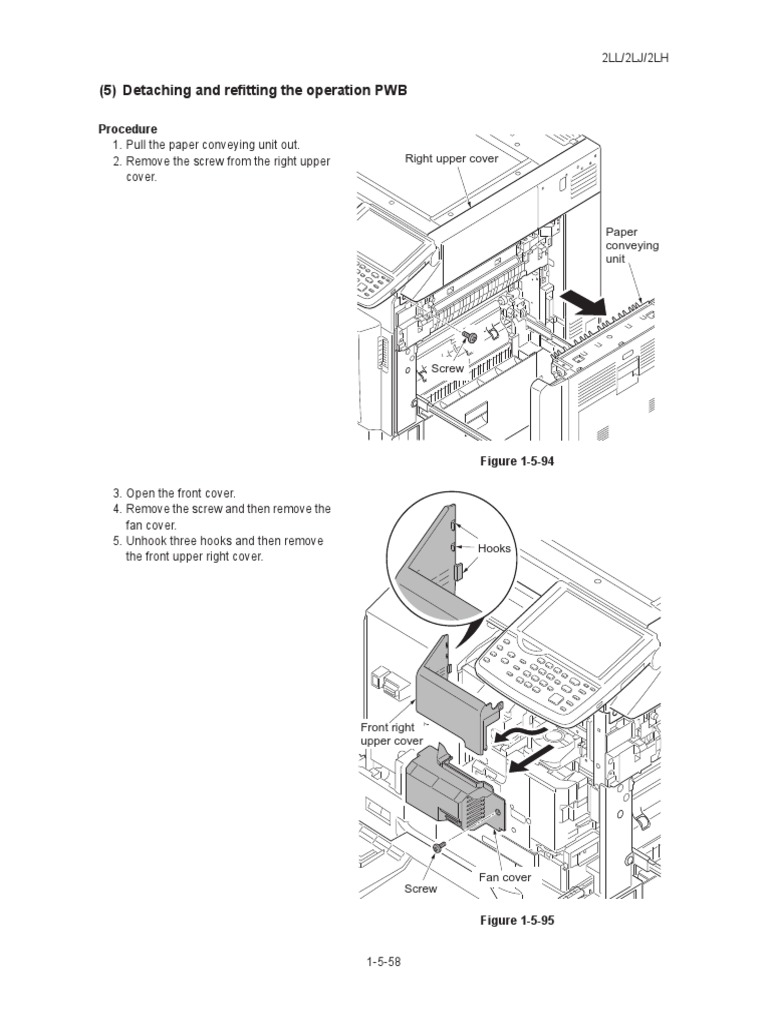 2LL/2LJ/2LH

(5) Detaching and refitting the operation PWB

Procedure
1. Pull the paper conveying unit out.
2. Remove the screw from the right upper cover.

Right upper cover

Paper conveying unit

Screw

Figure 1-5-94

3. Open the front cover.
4. Remove the screw and then remove the fan cover.
5. Unhook three hooks and then remove the front upper right cover.

Hooks

Front right upper cover

Screw

Fan cover

Figure 1-5-95

1-5-58