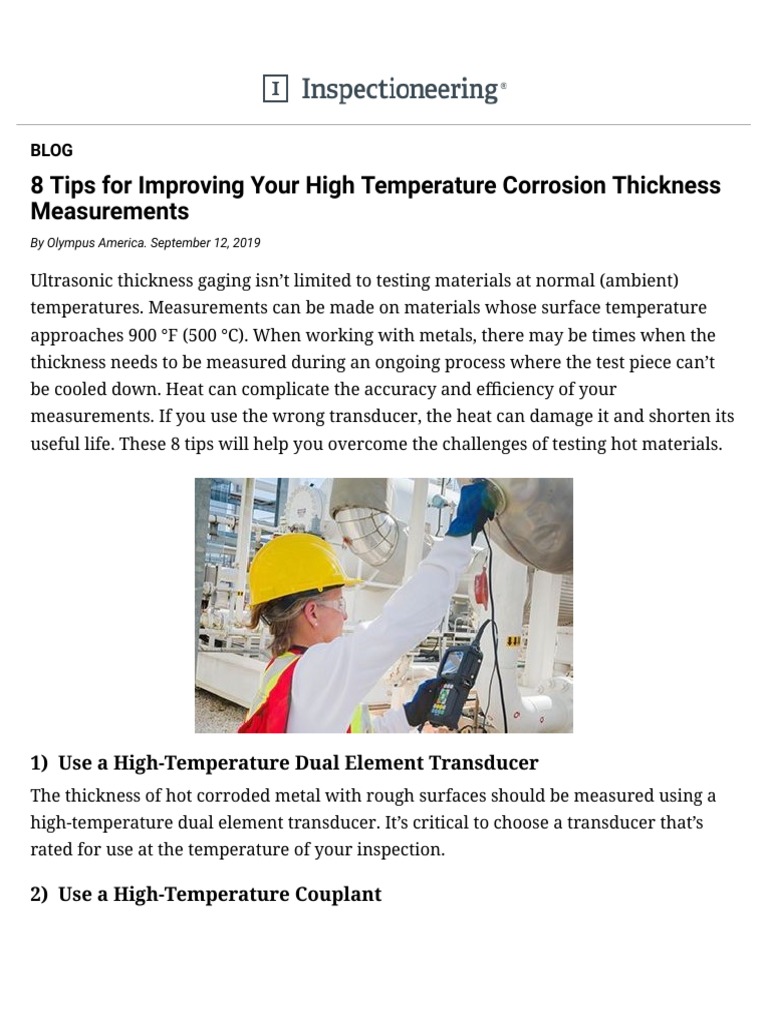 I Inspectioneering®

BLOG

8 Tips for Improving Your High Temperature Corrosion Thickness Measurements

By Olympus America. September 12, 2019

Ultrasonic thickness gaging isn't limited to testing materials at normal (ambient) temperatures. Measurements can be made on materials whose surface temperature approaches 900 °F (500 °C). When working with metals, there may be times when the thickness needs to be measured during an ongoing process where the test piece can't be cooled down. Heat can complicate the accuracy and efficiency of your measurements. If you use the wrong transducer, the heat can damage it and shorten its useful life. These 8 tips will help you overcome the challenges of testing hot materials.

1) Use a High-Temperature Dual Element Transducer

The thickness of hot corroded metal with rough surfaces should be measured using a high-temperature dual element transducer. It's critical to choose a transducer that's rated for use at the temperature of your inspection.

2) Use a High-Temperature Couplant