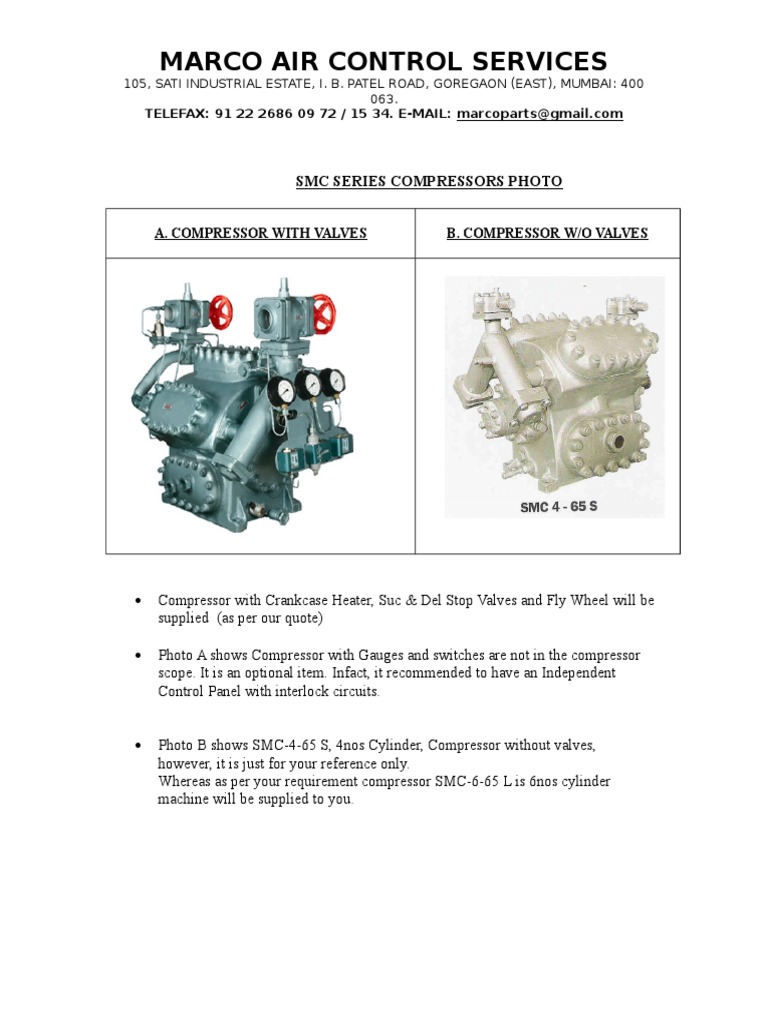 MARCO AIR CONTROL SERVICES
105, SATI INDUSTRIAL ESTATE, I. B. PATEL ROAD, GOREGAON (EAST), MUMBAI: 400 063.
TELEFAX: 91 22 2686 09 72 / 15 34. E-MAIL: marcoparts@gmail.com

SMC SERIES COMPRESSORS PHOTO

| A. COMPRESSOR WITH VALVES | B. COMPRESSOR W/O VALVES |
|---|---|
| | SMC 4 - 65 S |

• Compressor with Crankcase Heater, Suc & Del Stop Valves and Fly Wheel will be supplied (as per our quote)

• Photo A shows Compressor with Gauges and switches are not in the compressor scope. It is an optional item. Infact, it recommended to have an Independent Control Panel with interlock circuits.

• Photo B shows SMC-4-65 S, 4nos Cylinder, Compressor without valves, however, it is just for your reference only.
Whereas as per your requirement compressor SMC-6-65 L is 6nos cylinder machine will be supplied to you.