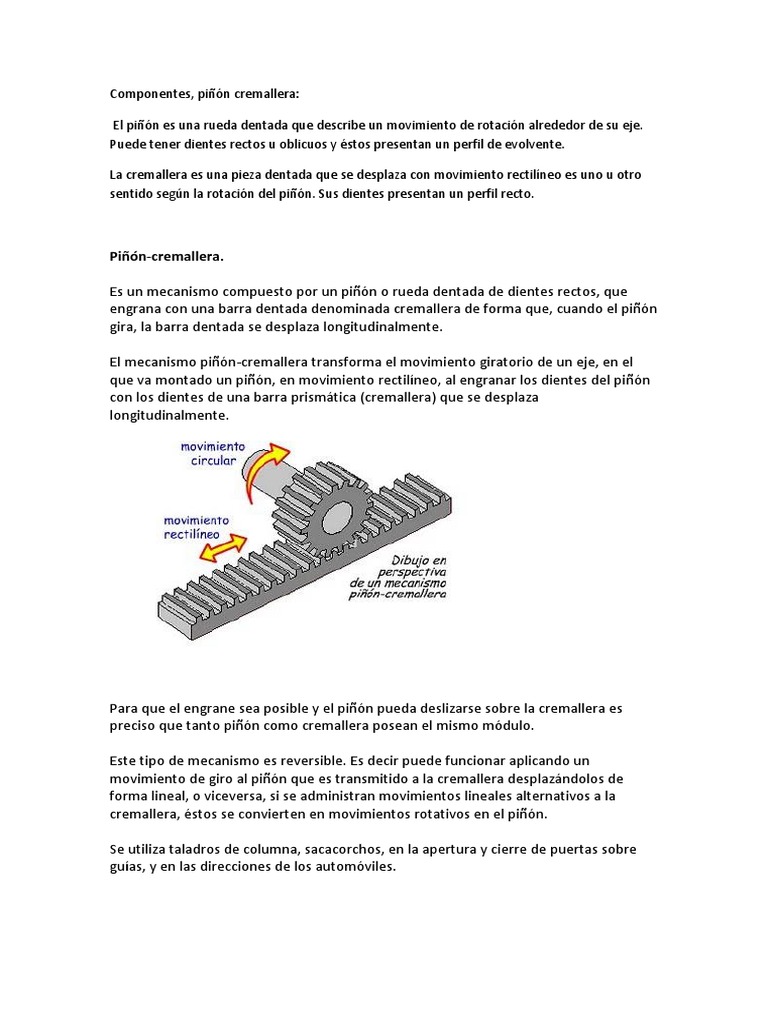 Componentes, piñón cremallera:

El piñón es una rueda dentada que describe un movimiento de rotación alrededor de su eje. Puede tener dientes rectos u oblicuos y éstos presentan un perfil de evolvente.

La cremallera es una pieza dentada que se desplaza con movimiento rectilíneo es uno u otro sentido según la rotación del piñón. Sus dientes presentan un perfil recto.

Piñón-cremallera.

Es un mecanismo compuesto por un piñón o rueda dentada de dientes rectos, que engrana con una barra dentada denominada cremallera de forma que, cuando el piñón gira, la barra dentada se desplaza longitudinalmente.

El mecanismo piñón-cremallera transforma el movimiento giratorio de un eje, en el que va montado un piñón, en movimiento rectilíneo, al engranar los dientes del piñón con los dientes de una barra prismática (cremallera) que se desplaza longitudinalmente.

movimiento circular

movimiento rectilíneo

Dibujo en perspectiva de un mecanismo piñón-cremallera

Para que el engrane sea posible y el piñón pueda deslizarse sobre la cremallera es preciso que tanto piñón como cremallera posean el mismo módulo.

Este tipo de mecanismo es reversible. Es decir puede funcionar aplicando un movimiento de giro al piñón que es transmitido a la cremallera desplazándolos de forma lineal, o viceversa, si se administran movimientos lineales alternativos a la cremallera, éstos se convierten en movimientos rotativos en el piñón.

Se utiliza taladros de columna, sacacorchos, en la apertura y cierre de puertas sobre guías, y en las direcciones de los automóviles.