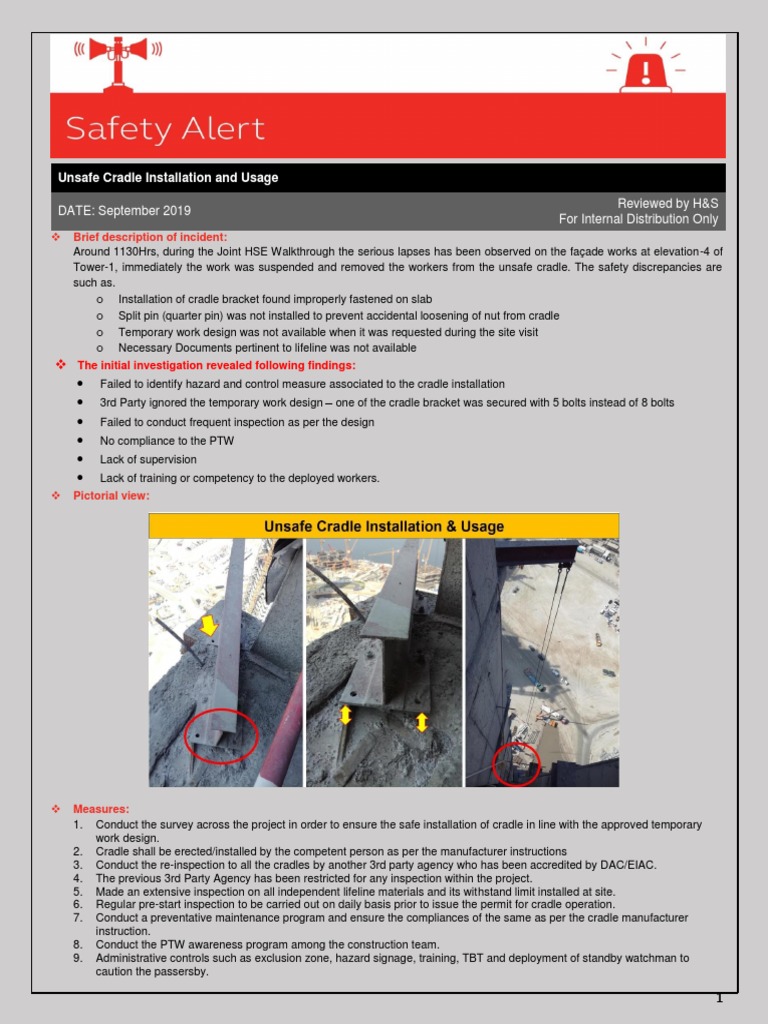 Safety Alert

Unsafe Cradle Installation and Usage

DATE: September 2019

Reviewed by H&S
For Internal Distribution Only

❖ Brief description of incident:
Around 1130Hrs, during the Joint HSE Walkthrough the serious lapses has been observed on the façade works at elevation-4 of Tower-1, immediately the work was suspended and removed the workers from the unsafe cradle. The safety discrepancies are such as.

o Installation of cradle bracket found improperly fastened on slab
o Split pin (quarter pin) was not installed to prevent accidental loosening of nut from cradle
o Temporary work design was not available when it was requested during the site visit
o Necessary Documents pertinent to lifeline was not available

❖ The initial investigation revealed following findings:
• Failed to identify hazard and control measure associated to the cradle installation
• 3rd Party ignored the temporary work design – one of the cradle bracket was secured with 5 bolts instead of 8 bolts
• Failed to conduct frequent inspection as per the design
• No compliance to the PTW
• Lack of supervision
• Lack of training or competency to the deployed workers.

❖ Pictorial view:

Unsafe Cradle Installation & Usage

❖ Measures:
1. Conduct the survey across the project in order to ensure the safe installation of cradle in line with the approved temporary work design.
2. Cradle shall be erected/installed by the competent person as per the manufacturer instructions
3. Conduct the re-inspection to all the cradles by another 3rd party agency who has been accredited by DAC/EIAC.
4. The previous 3rd Party Agency has been restricted for any inspection within the project.
5. Made an extensive inspection on all independent lifeline materials and its withstand limit installed at site.
6. Regular pre-start inspection to be carried out on daily basis prior to issue the permit for cradle operation.
7. Conduct a preventative maintenance program and ensure the compliances of the same as per the cradle manufacturer instruction.
8. Conduct the PTW awareness program among the construction team.
9. Administrative controls such as exclusion zone, hazard signage, training, TBT and deployment of standby watchman to caution the passersby.

1