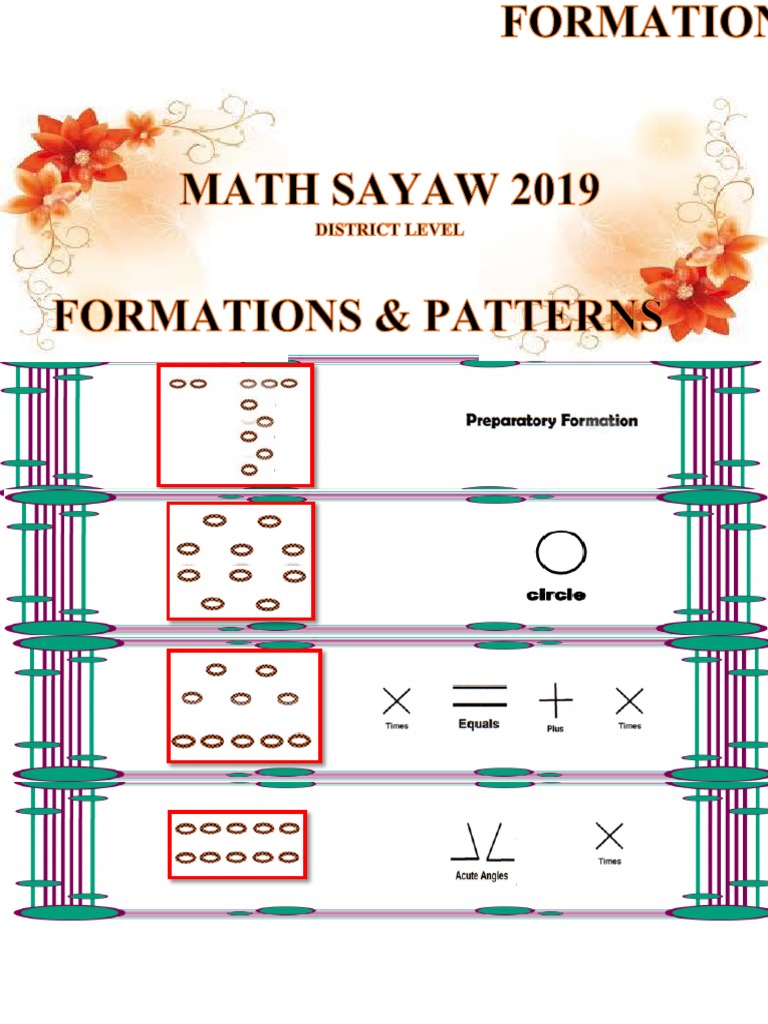 FORMATION

MATH SAYAW 2019

DISTRICT LEVEL

FORMATIONS & PATTERNS

Preparatory Formation

circle

Times

Equals

Plus

Times

Acute Angles

Times