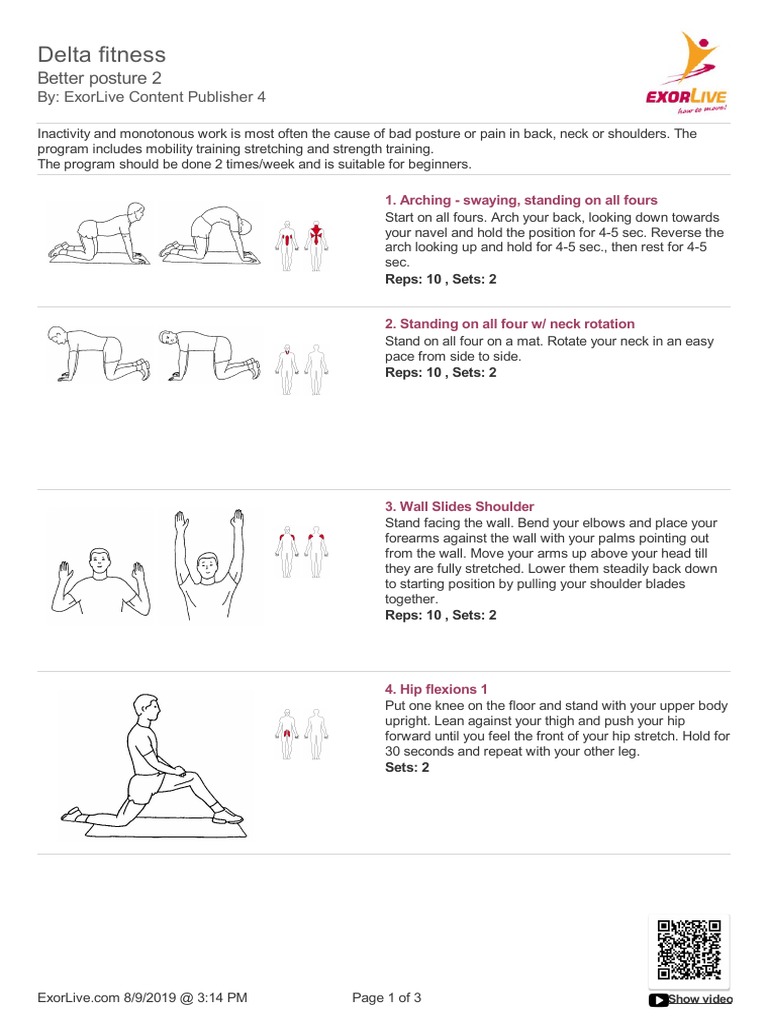 Delta fitness
Better posture 2
By: ExorLive Content Publisher 4

EXORLIVE
how to move!

Inactivity and monotonous work is most often the cause of bad posture or pain in back, neck or shoulders. The program includes mobility training stretching and strength training.
The program should be done 2 times/week and is suitable for beginners.

1. Arching - swaying, standing on all fours
Start on all fours. Arch your back, looking down towards your navel and hold the position for 4-5 sec. Reverse the arch looking up and hold for 4-5 sec., then rest for 4-5 sec.
Reps: 10 , Sets: 2

2. Standing on all four w/ neck rotation
Stand on all four on a mat. Rotate your neck in an easy pace from side to side.
Reps: 10 , Sets: 2

3. Wall Slides Shoulder
Stand facing the wall. Bend your elbows and place your forearms against the wall with your palms pointing out from the wall. Move your arms up above your head till they are fully stretched. Lower them steadily back down to starting position by pulling your shoulder blades together.
Reps: 10 , Sets: 2

4. Hip flexions 1
Put one knee on the floor and stand with your upper body upright. Lean against your thigh and push your hip forward until you feel the front of your hip stretch. Hold for 30 seconds and repeat with your other leg.
Sets: 2

ExorLive.com 8/9/2019 @ 3:14 PM
Page 1 of 3
Show video