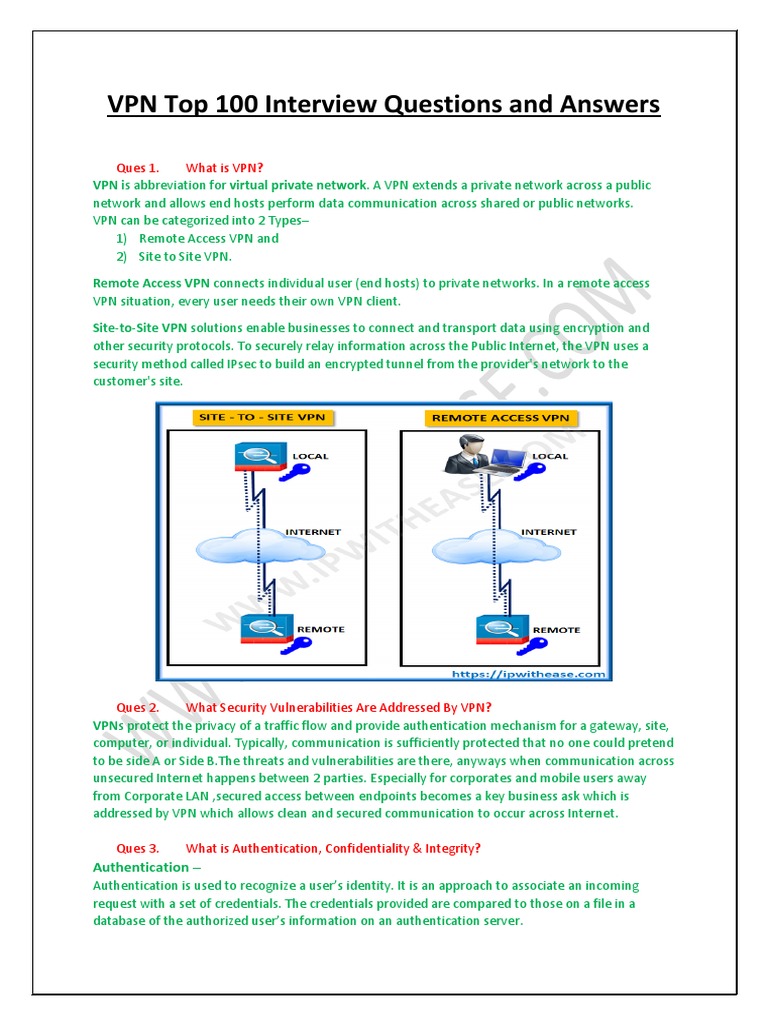 VPN Top 100 Interview Questions and Answers

Ques 1. What is VPN?
VPN is abbreviation for virtual private network. A VPN extends a private network across a public network and allows end hosts perform data communication across shared or public networks. VPN can be categorized into 2 Types–
1) Remote Access VPN and
2) Site to Site VPN.

Remote Access VPN connects individual user (end hosts) to private networks. In a remote access VPN situation, every user needs their own VPN client.

Site-to-Site VPN solutions enable businesses to connect and transport data using encryption and other security protocols. To securely relay information across the Public Internet, the VPN uses a security method called IPsec to build an encrypted tunnel from the provider's network to the customer's site.

SITE - TO - SITE VPN
LOCAL
INTERNET
REMOTE
REMOTE ACCESS VPN
LOCAL
INTERNET
REMOTE
https://ipwithease.com

WWW.IPWITHEASE.COM

Ques 2. What Security Vulnerabilities Are Addressed By VPN?
VPNs protect the privacy of a traffic flow and provide authentication mechanism for a gateway, site, computer, or individual. Typically, communication is sufficiently protected that no one could pretend to be side A or Side B.The threats and vulnerabilities are there, anyways when communication across unsecured Internet happens between 2 parties. Especially for corporates and mobile users away from Corporate LAN ,secured access between endpoints becomes a key business ask which is addressed by VPN which allows clean and secured communication to occur across Internet.

Ques 3. What is Authentication, Confidentiality & Integrity?
Authentication –
Authentication is used to recognize a user's identity. It is an approach to associate an incoming request with a set of credentials. The credentials provided are compared to those on a file in a database of the authorized user's information on an authentication server.