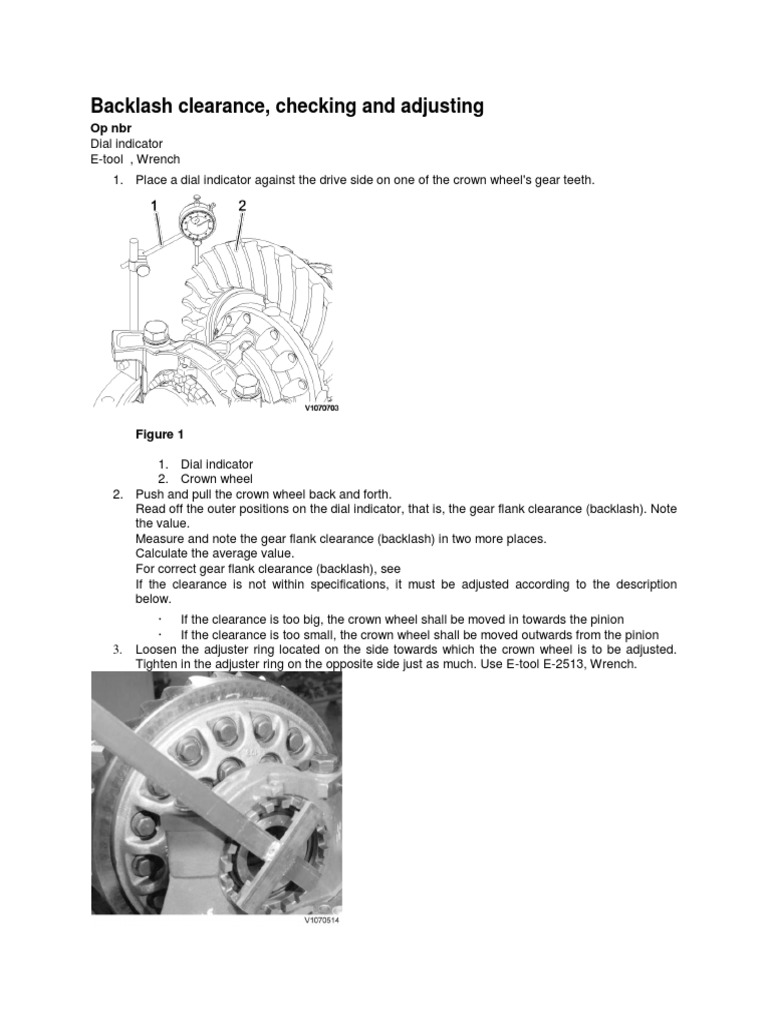 Backlash clearance, checking and adjusting

Op nbr
Dial indicator
E-tool , Wrench

1. Place a dial indicator against the drive side on one of the crown wheel's gear teeth.

1 2

V1070703

Figure 1

1. Dial indicator
2. Crown wheel

2. Push and pull the crown wheel back and forth.
Read off the outer positions on the dial indicator, that is, the gear flank clearance (backlash). Note the value.
Measure and note the gear flank clearance (backlash) in two more places.
Calculate the average value.
For correct gear flank clearance (backlash), see
If the clearance is not within specifications, it must be adjusted according to the description below.

· If the clearance is too big, the crown wheel shall be moved in towards the pinion
· If the clearance is too small, the crown wheel shall be moved outwards from the pinion

3. Loosen the adjuster ring located on the side towards which the crown wheel is to be adjusted. Tighten in the adjuster ring on the opposite side just as much. Use E-tool E-2513, Wrench.

V1070514