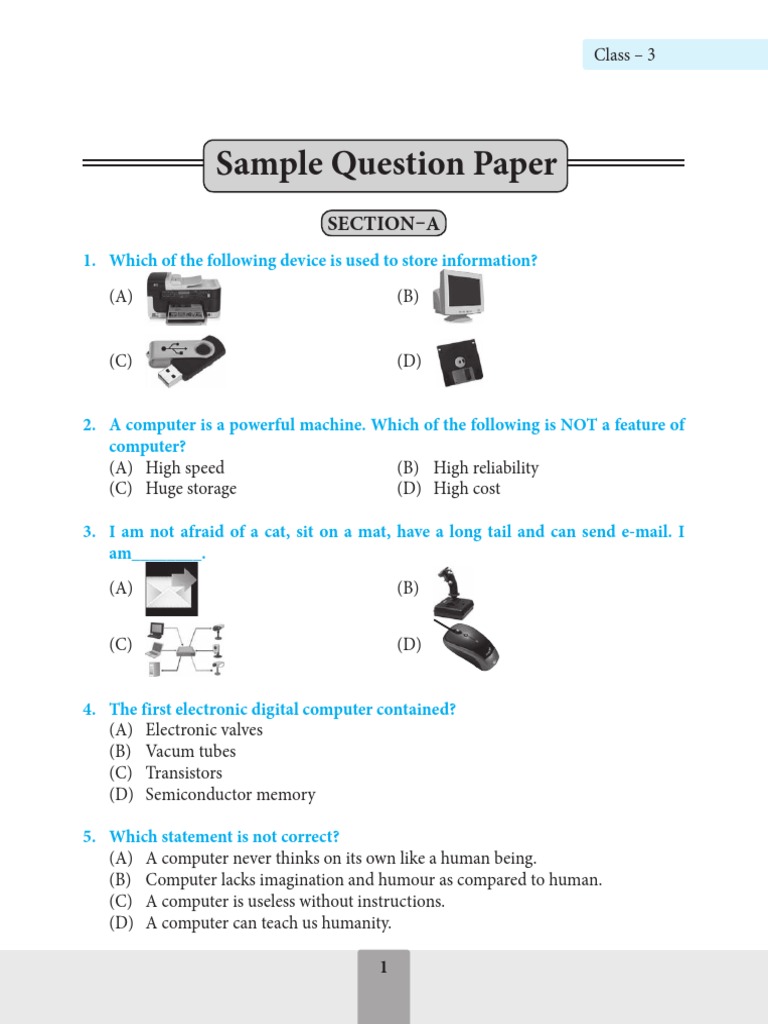 Class – 3

Sample Question Paper

SECTION–A

1. Which of the following device is used to store information?

(A)

(B)

(C)

(D)

2. A computer is a powerful machine. Which of the following is NOT a feature of computer?

(A) High speed

(B) High reliability

(C) Huge storage

(D) High cost

3. I am not afraid of a cat, sit on a mat, have a long tail and can send e-mail. I am________.

(A)

(B)

(C)

(D)

4. The first electronic digital computer contained?

(A) Electronic valves

(B) Vacum tubes

(C) Transistors

(D) Semiconductor memory

5. Which statement is not correct?

(A) A computer never thinks on its own like a human being.

(B) Computer lacks imagination and humour as compared to human.

(C) A computer is useless without instructions.

(D) A computer can teach us humanity.

1