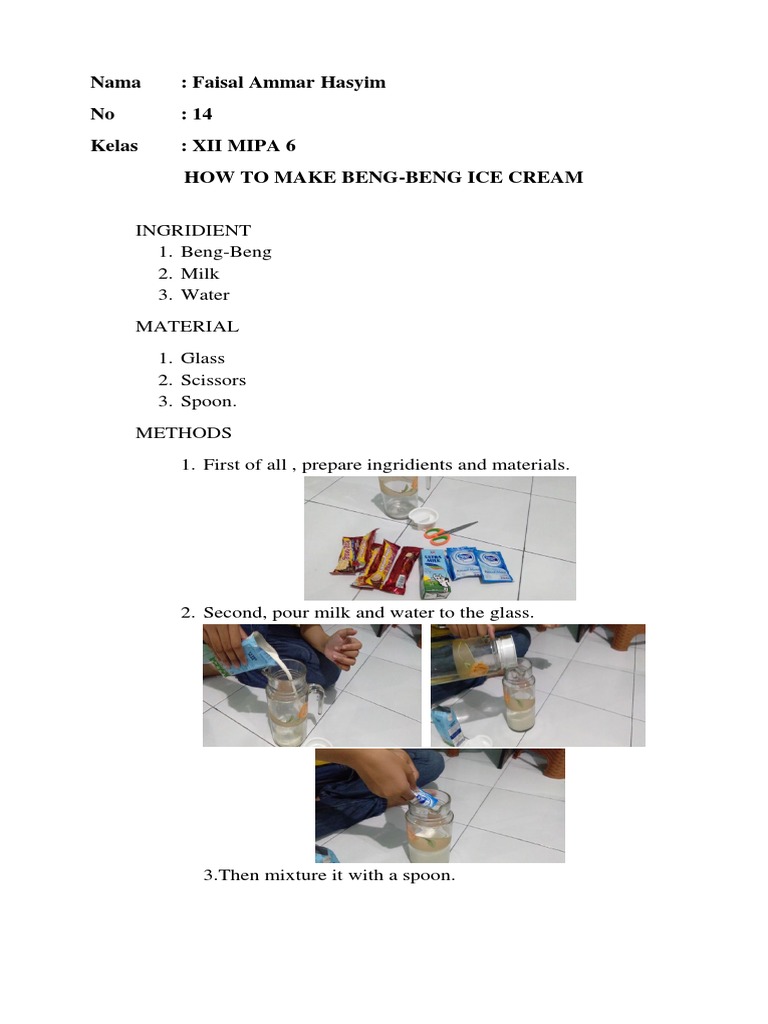 Nama : Faisal Ammar Hasyim

No : 14

Kelas : XII MIPA 6

HOW TO MAKE BENG-BENG ICE CREAM

INGRIDIENT

1. Beng-Beng
2. Milk
3. Water

MATERIAL

1. Glass
2. Scissors
3. Spoon.

METHODS

1. First of all , prepare ingridients and materials.

2. Second, pour milk and water to the glass.

3.Then mixture it with a spoon.