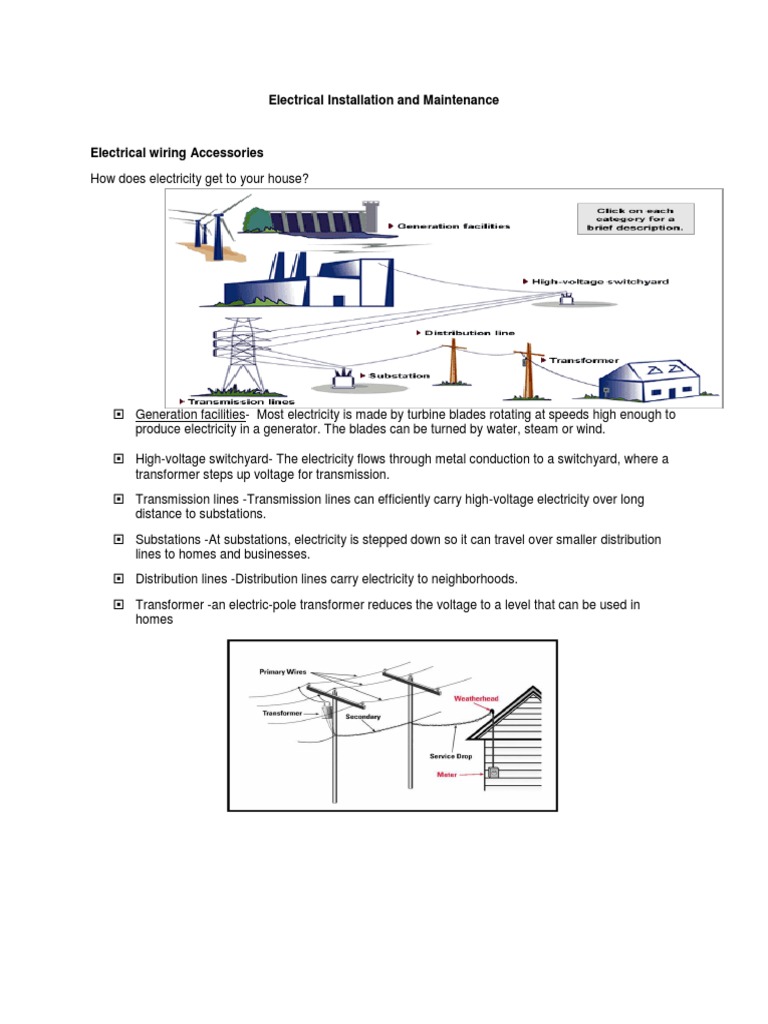 Electrical Installation and Maintenance

Electrical wiring Accessories

How does electricity get to your house?

Generation facilities

Click on each category for a brief description.

High-voltage switchyard

Distribution line

Transformer

Substation

Transmission lines

Generation facilities- Most electricity is made by turbine blades rotating at speeds high enough to produce electricity in a generator. The blades can be turned by water, steam or wind.

High-voltage switchyard- The electricity flows through metal conduction to a switchyard, where a transformer steps up voltage for transmission.

Transmission lines -Transmission lines can efficiently carry high-voltage electricity over long distance to substations.

Substations -At substations, electricity is stepped down so it can travel over smaller distribution lines to homes and businesses.

Distribution lines -Distribution lines carry electricity to neighborhoods.

Transformer -an electric-pole transformer reduces the voltage to a level that can be used in homes

Primary Wires

Transformer

Secondary

Weatherhead

Service Drop

Meter