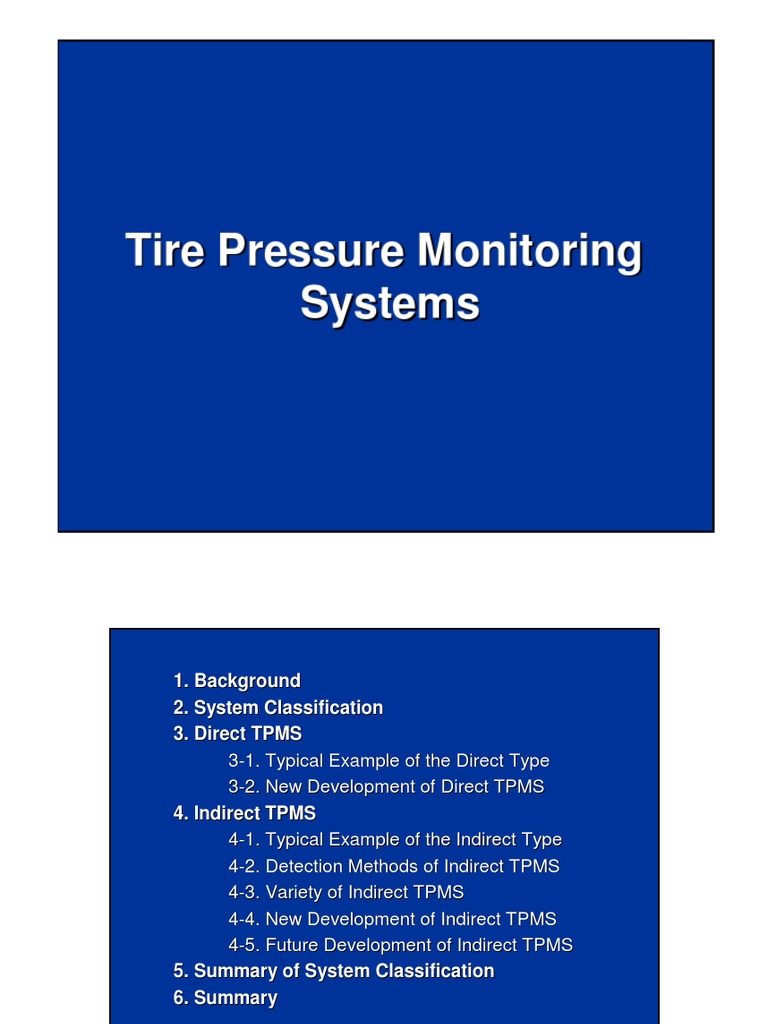 Tire Pressure Monitoring Systems

1. Background
2. System Classification
3. Direct TPMS
3-1. Typical Example of the Direct Type
3-2. New Development of Direct TPMS
4. Indirect TPMS
4-1. Typical Example of the Indirect Type
4-2. Detection Methods of Indirect TPMS
4-3. Variety of Indirect TPMS
4-4. New Development of Indirect TPMS
4-5. Future Development of Indirect TPMS
5. Summary of System Classification
6. Summary