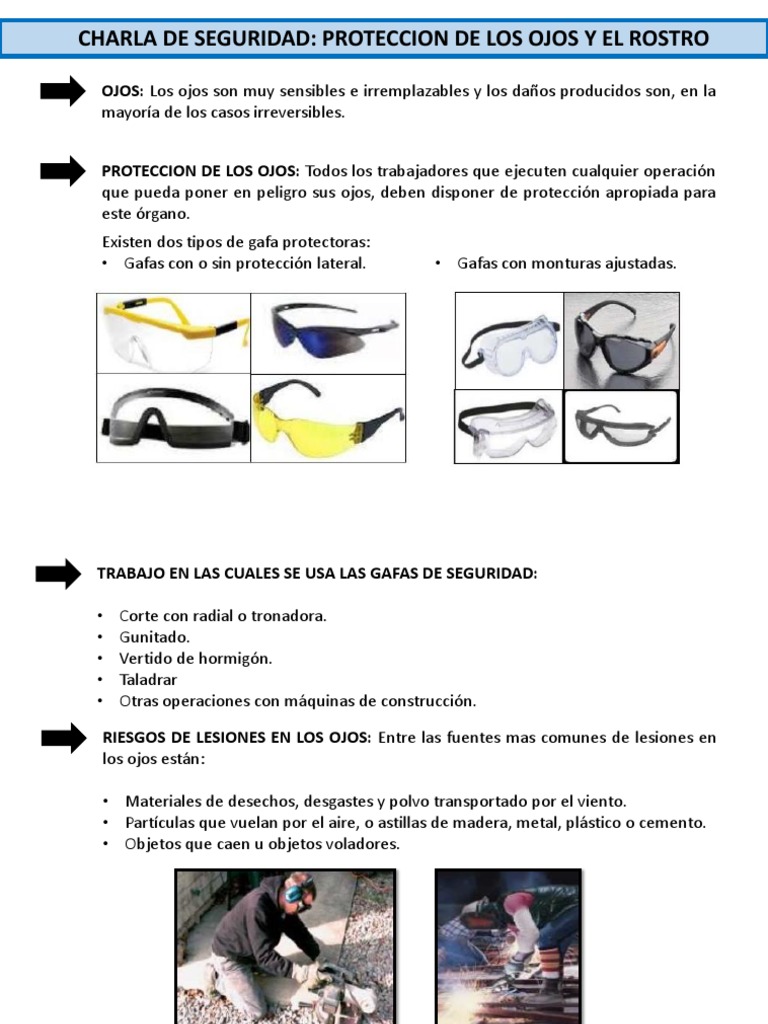 CHARLA DE SEGURIDAD: PROTECCION DE LOS OJOS Y EL ROSTRO

OJOS: Los ojos son muy sensibles e irremplazables y los daños producidos son, en la mayoría de los casos irreversibles.

PROTECCION DE LOS OJOS: Todos los trabajadores que ejecuten cualquier operación que pueda poner en peligro sus ojos, deben disponer de protección apropiada para este órgano.

Existen dos tipos de gafa protectoras:

• Gafas con o sin protección lateral.

• Gafas con monturas ajustadas.

TRABAJO EN LAS CUALES SE USA LAS GAFAS DE SEGURIDAD:

• Corte con radial o tronadora.
• Gunitado.
• Vertido de hormigón.
• Taladrar
• Otras operaciones con máquinas de construcción.

RIESGOS DE LESIONES EN LOS OJOS: Entre las fuentes mas comunes de lesiones en los ojos están:

• Materiales de desechos, desgastes y polvo transportado por el viento.
• Partículas que vuelan por el aire, o astillas de madera, metal, plástico o cemento.
• Objetos que caen u objetos voladores.