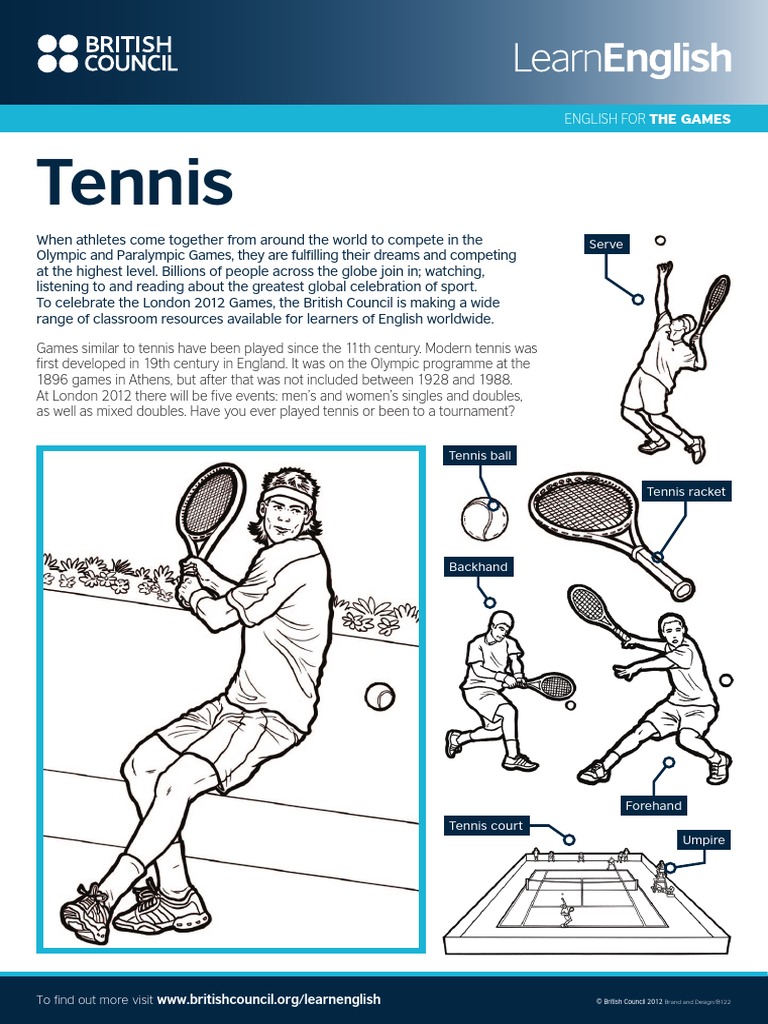 BRITISH COUNCIL

LearnEnglish

ENGLISH FOR THE GAMES

Tennis

When athletes come together from around the world to compete in the Olympic and Paralympic Games, they are fulfilling their dreams and competing at the highest level. Billions of people across the globe join in; watching, listening to and reading about the greatest global celebration of sport.
To celebrate the London 2012 Games, the British Council is making a wide range of classroom resources available for learners of English worldwide.

Games similar to tennis have been played since the 11th century. Modern tennis was first developed in 19th century in England. It was on the Olympic programme at the 1896 games in Athens, but after that was not included between 1928 and 1988.
At London 2012 there will be five events: men's and women's singles and doubles, as well as mixed doubles. Have you ever played tennis or been to a tournament?

Serve

Tennis ball

Tennis racket

Backhand

Forehand

Tennis court

Umpire

To find out more visit www.britishcouncil.org/learnenglish

© British Council 2012 Brand and Design/B122