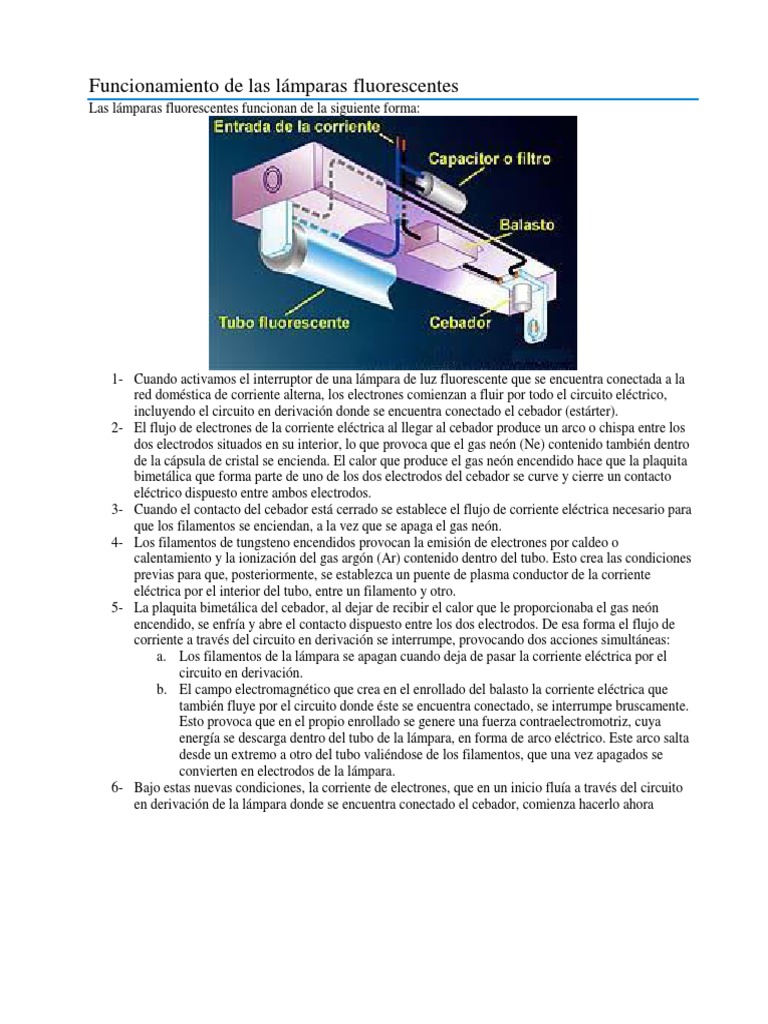 Funcionamiento de las lámparas fluorescentes

Las lámparas fluorescentes funcionan de la siguiente forma:

Entrada de la corriente

Capacitor o filtro

Balasto

Tubo fluorescente

Cebador

1- Cuando activamos el interruptor de una lámpara de luz fluorescente que se encuentra conectada a la red doméstica de corriente alterna, los electrones comienzan a fluir por todo el circuito eléctrico, incluyendo el circuito en derivación donde se encuentra conectado el cebador (estárter).

2- El flujo de electrones de la corriente eléctrica al llegar al cebador produce un arco o chispa entre los dos electrodos situados en su interior, lo que provoca que el gas neón (Ne) contenido también dentro de la cápsula de cristal se encienda. El calor que produce el gas neón encendido hace que la plaquita bimetálica que forma parte de uno de los dos electrodos del cebador se curve y cierre un contacto eléctrico dispuesto entre ambos electrodos.

3- Cuando el contacto del cebador está cerrado se establece el flujo de corriente eléctrica necesario para que los filamentos se enciendan, a la vez que se apaga el gas neón.

4- Los filamentos de tungsteno encendidos provocan la emisión de electrones por caldeo o calentamiento y la ionización del gas argón (Ar) contenido dentro del tubo. Esto crea las condiciones previas para que, posteriormente, se establezca un puente de plasma conductor de la corriente eléctrica por el interior del tubo, entre un filamento y otro.

5- La plaquita bimetálica del cebador, al dejar de recibir el calor que le proporcionaba el gas neón encendido, se enfría y abre el contacto dispuesto entre los dos electrodos. De esa forma el flujo de corriente a través del circuito en derivación se interrumpe, provocando dos acciones simultáneas:

a. Los filamentos de la lámpara se apagan cuando deja de pasar la corriente eléctrica por el circuito en derivación.

b. El campo electromagnético que crea en el enrollado del balasto la corriente eléctrica que también fluye por el circuito donde éste se encuentra conectado, se interrumpe bruscamente. Esto provoca que en el propio enrollado se genere una fuerza contraelectromotriz, cuya energía se descarga dentro del tubo de la lámpara, en forma de arco eléctrico. Este arco salta desde un extremo a otro del tubo valiéndose de los filamentos, que una vez apagados se convierten en electrodos de la lámpara.

6- Bajo estas nuevas condiciones, la corriente de electrones, que en un inicio fluía a través del circuito en derivación de la lámpara donde se encuentra conectado el cebador, comienza hacerlo ahora