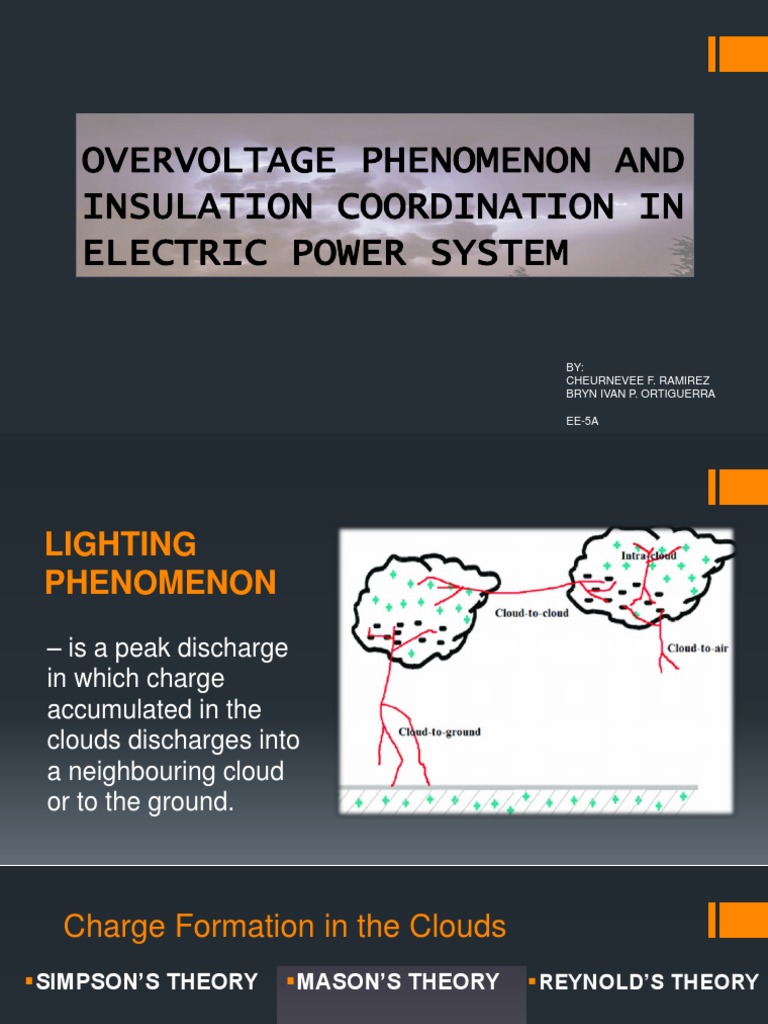 OVERVOLTAGE PHENOMENON AND INSULATION COORDINATION IN ELECTRIC POWER SYSTEM

BY:
CHEURNEVEE F. RAMIREZ
BRYN IVAN P. ORTIGUERRA

EE-5A

LIGHTING PHENOMENON

– is a peak discharge in which charge accumulated in the clouds discharges into a neighbouring cloud or to the ground.

Intra-cloud

Cloud-to-cloud

Cloud-to-air

Cloud-to-ground

Charge Formation in the Clouds

▪SIMPSON'S THEORY ▪MASON'S THEORY ▪REYNOLD'S THEORY