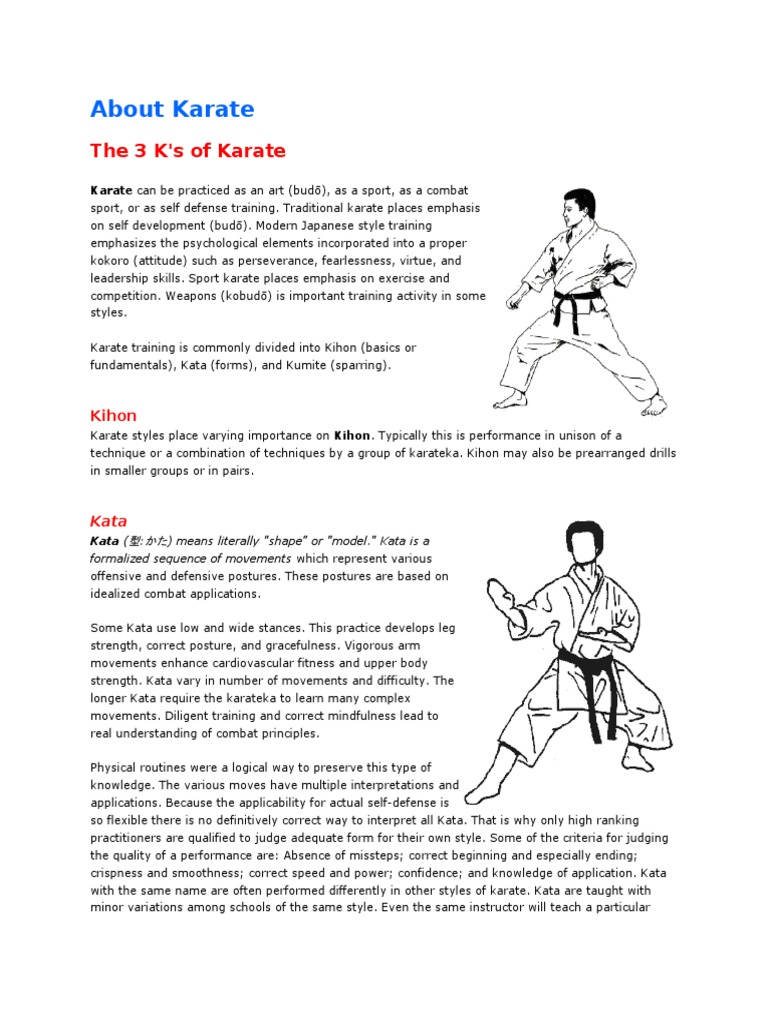 About Karate

The 3 K's of Karate

Karate can be practiced as an art (budō), as a sport, as a combat sport, or as self defense training. Traditional karate places emphasis on self development (budō). Modern Japanese style training emphasizes the psychological elements incorporated into a proper kokoro (attitude) such as perseverance, fearlessness, virtue, and leadership skills. Sport karate places emphasis on exercise and competition. Weapons (kobudō) is important training activity in some styles.

Karate training is commonly divided into Kihon (basics or fundamentals), Kata (forms), and Kumite (sparring).

Kihon

Karate styles place varying importance on Kihon. Typically this is performance in unison of a technique or a combination of techniques by a group of karateka. Kihon may also be prearranged drills in smaller groups or in pairs.

Kata

Kata (型:かた) means literally "shape" or "model." Kata is a formalized sequence of movements which represent various offensive and defensive postures. These postures are based on idealized combat applications.

Some Kata use low and wide stances. This practice develops leg strength, correct posture, and gracefulness. Vigorous arm movements enhance cardiovascular fitness and upper body strength. Kata vary in number of movements and difficulty. The longer Kata require the karateka to learn many complex movements. Diligent training and correct mindfulness lead to real understanding of combat principles.

Physical routines were a logical way to preserve this type of knowledge. The various moves have multiple interpretations and applications. Because the applicability for actual self-defense is so flexible there is no definitively correct way to interpret all Kata. That is why only high ranking practitioners are qualified to judge adequate form for their own style. Some of the criteria for judging the quality of a performance are: Absence of missteps; correct beginning and especially ending; crispness and smoothness; correct speed and power; confidence; and knowledge of application. Kata with the same name are often performed differently in other styles of karate. Kata are taught with minor variations among schools of the same style. Even the same instructor will teach a particular