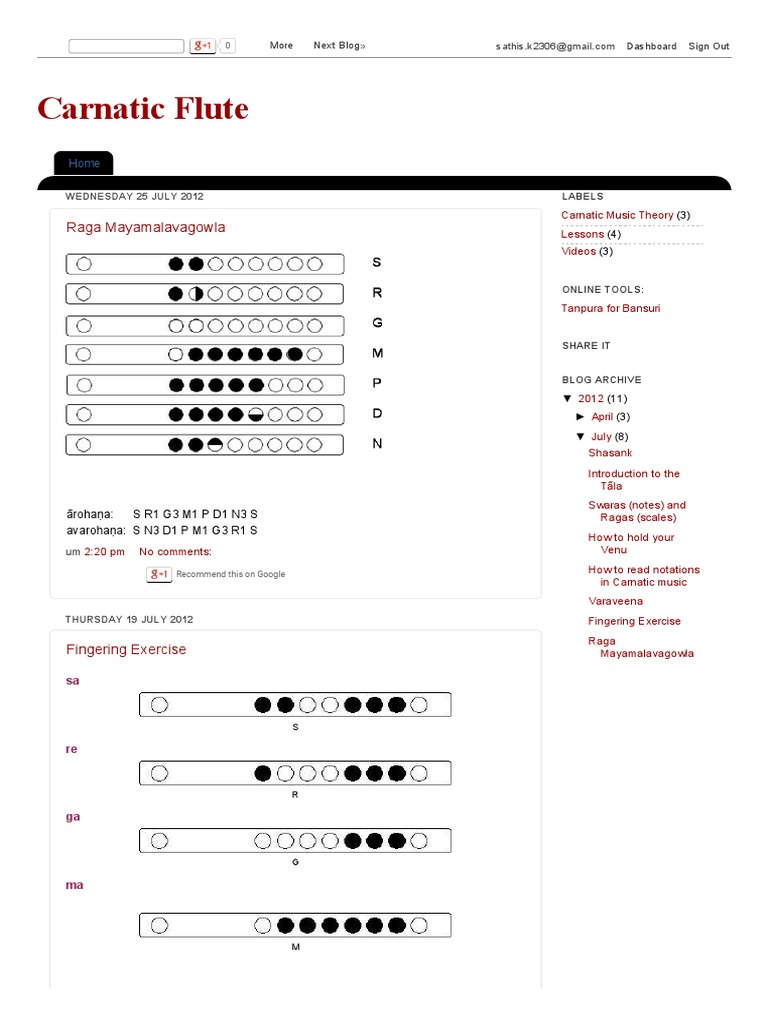 g+1 0 More Next Blog» sathis.k2306@gmail.com Dashboard Sign Out

Carnatic Flute

Home

WEDNESDAY 25 JULY 2012

Raga Mayamalavagowla

S

R

G

M

P

D

N

ārohaṇa: S R1 G3 M1 P D1 N3 S
avarohaṇa: S N3 D1 P M1 G3 R1 S

um 2:20 pm No comments:

g+1 Recommend this on Google

THURSDAY 19 JULY 2012

Fingering Exercise

sa

S

re

R

ga

G

ma

M

LABELS

Carnatic Music Theory (3)
Lessons (4)
Videos (3)

ONLINE TOOLS:

Tanpura for Bansuri

SHARE IT

BLOG ARCHIVE

▼ 2012 (11)
► April (3)
▼ July (8)
Shasank
Introduction to the Tāla
Swaras (notes) and Ragas (scales)
How to hold your Venu
How to read notations in Carnatic music
Varaveena
Fingering Exercise
Raga Mayamalavagowla