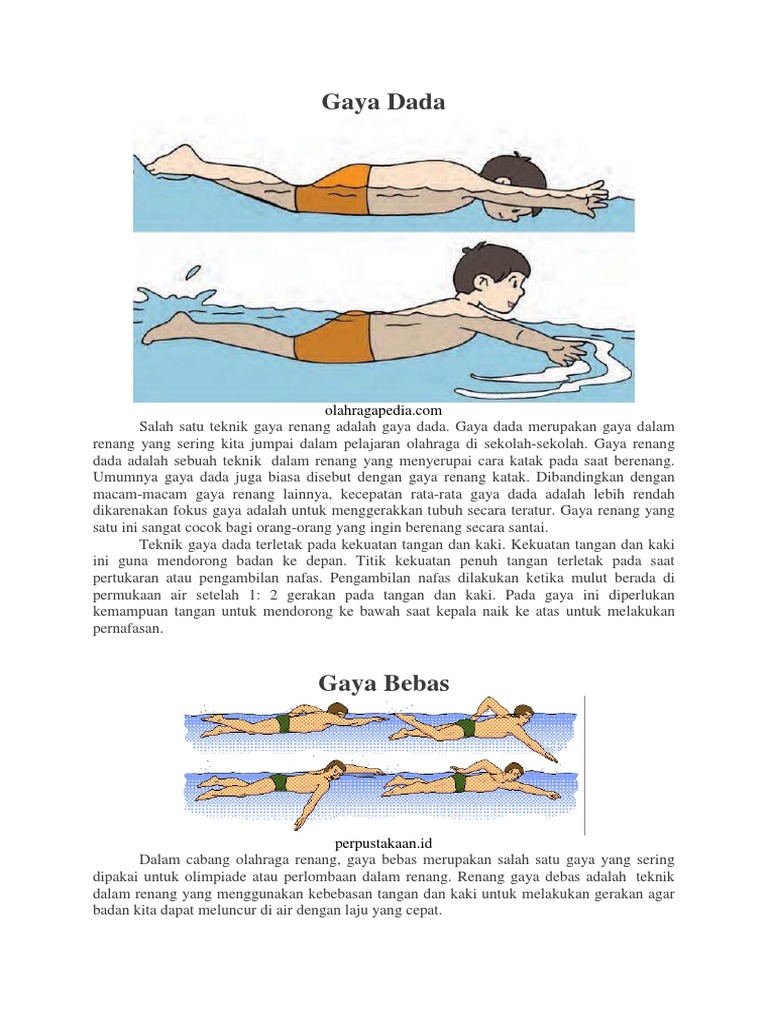 Gaya Dada

olahragapedia.com

Salah satu teknik gaya renang adalah gaya dada. Gaya dada merupakan gaya dalam renang yang sering kita jumpai dalam pelajaran olahraga di sekolah-sekolah. Gaya renang dada adalah sebuah teknik dalam renang yang menyerupai cara katak pada saat berenang. Umumnya gaya dada juga biasa disebut dengan gaya renang katak. Dibandingkan dengan macam-macam gaya renang lainnya, kecepatan rata-rata gaya dada adalah lebih rendah dikarenakan fokus gaya adalah untuk menggerakkan tubuh secara teratur. Gaya renang yang satu ini sangat cocok bagi orang-orang yang ingin berenang secara santai.

Teknik gaya dada terletak pada kekuatan tangan dan kaki. Kekuatan tangan dan kaki ini guna mendorong badan ke depan. Titik kekuatan penuh tangan terletak pada saat pertukaran atau pengambilan nafas. Pengambilan nafas dilakukan ketika mulut berada di permukaan air setelah 1: 2 gerakan pada tangan dan kaki. Pada gaya ini diperlukan kemampuan tangan untuk mendorong ke bawah saat kepala naik ke atas untuk melakukan pernafasan.

Gaya Bebas

perpustakaan.id

Dalam cabang olahraga renang, gaya bebas merupakan salah satu gaya yang sering dipakai untuk olimpiade atau perlombaan dalam renang. Renang gaya debas adalah teknik dalam renang yang menggunakan kebebasan tangan dan kaki untuk melakukan gerakan agar badan kita dapat meluncur di air dengan laju yang cepat.