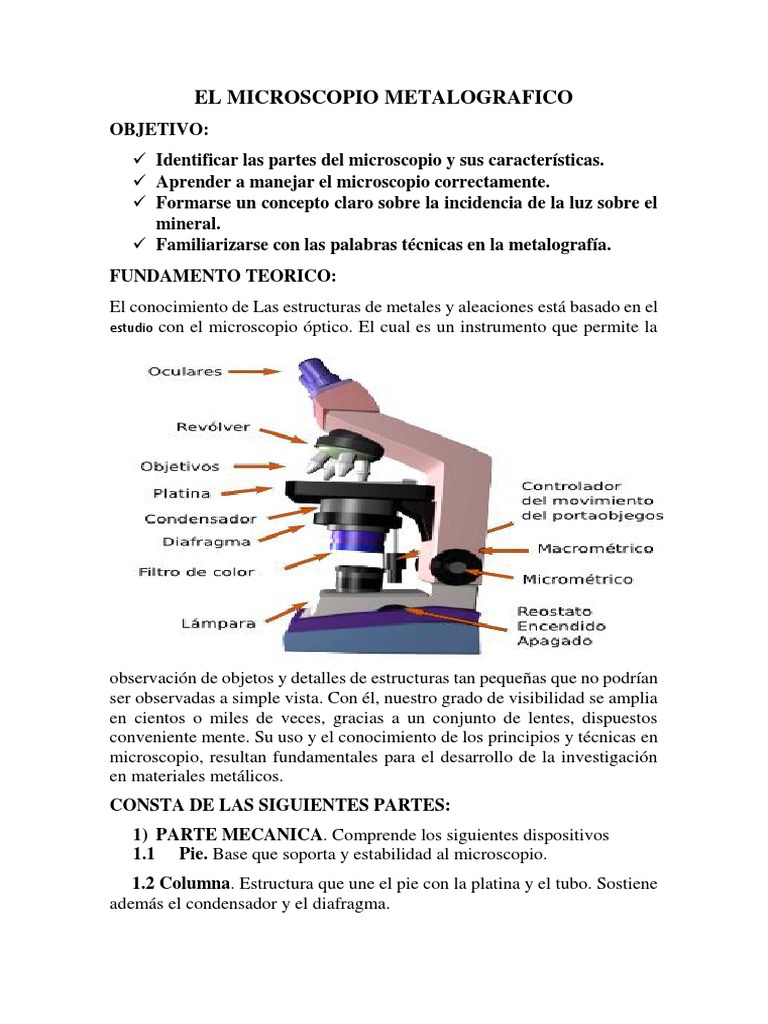 EL MICROSCOPIO METALOGRAFICO

OBJETIVO:

✓ Identificar las partes del microscopio y sus características.
✓ Aprender a manejar el microscopio correctamente.
✓ Formarse un concepto claro sobre la incidencia de la luz sobre el mineral.
✓ Familiarizarse con las palabras técnicas en la metalografía.

FUNDAMENTO TEORICO:

El conocimiento de Las estructuras de metales y aleaciones está basado en el estudio con el microscopio óptico. El cual es un instrumento que permite la

Oculares
Revólver
Objetivos
Platina
Condensador
Diafragma
Filtro de color
Lámpara
Controlador del movimiento del portaobjegos
Macrométrico
Micrométrico
Reostato Encendido Apagado

observación de objetos y detalles de estructuras tan pequeñas que no podrían ser observadas a simple vista. Con él, nuestro grado de visibilidad se amplia en cientos o miles de veces, gracias a un conjunto de lentes, dispuestos conveniente mente. Su uso y el conocimiento de los principios y técnicas en microscopio, resultan fundamentales para el desarrollo de la investigación en materiales metálicos.

CONSTA DE LAS SIGUIENTES PARTES:

1) PARTE MECANICA. Comprende los siguientes dispositivos
1.1 Pie. Base que soporta y estabilidad al microscopio.

1.2 Columna. Estructura que une el pie con la platina y el tubo. Sostiene además el condensador y el diafragma.