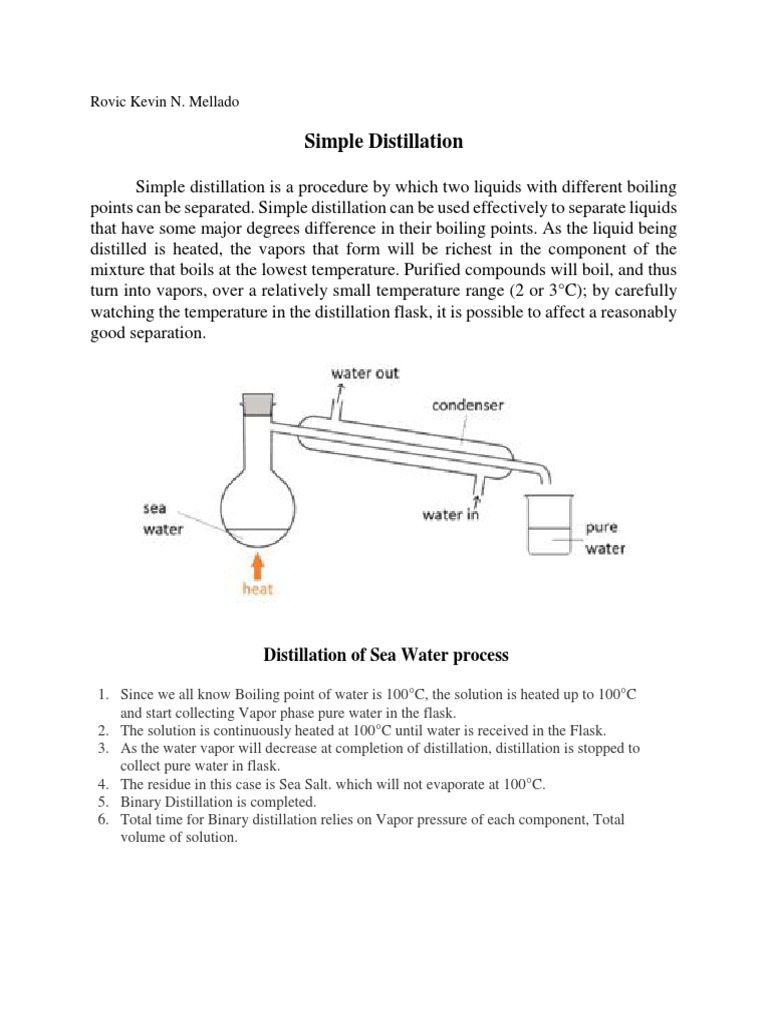 Rovic Kevin N. Mellado

Simple Distillation

Simple distillation is a procedure by which two liquids with different boiling points can be separated. Simple distillation can be used effectively to separate liquids that have some major degrees difference in their boiling points. As the liquid being distilled is heated, the vapors that form will be richest in the component of the mixture that boils at the lowest temperature. Purified compounds will boil, and thus turn into vapors, over a relatively small temperature range (2 or 3°C); by carefully watching the temperature in the distillation flask, it is possible to affect a reasonably good separation.

water out
condenser
sea water
water in
pure water
heat

Distillation of Sea Water process

1. Since we all know Boiling point of water is 100°C, the solution is heated up to 100°C and start collecting Vapor phase pure water in the flask.
2. The solution is continuously heated at 100°C until water is received in the Flask.
3. As the water vapor will decrease at completion of distillation, distillation is stopped to collect pure water in flask.
4. The residue in this case is Sea Salt. which will not evaporate at 100°C.
5. Binary Distillation is completed.
6. Total time for Binary distillation relies on Vapor pressure of each component, Total volume of solution.