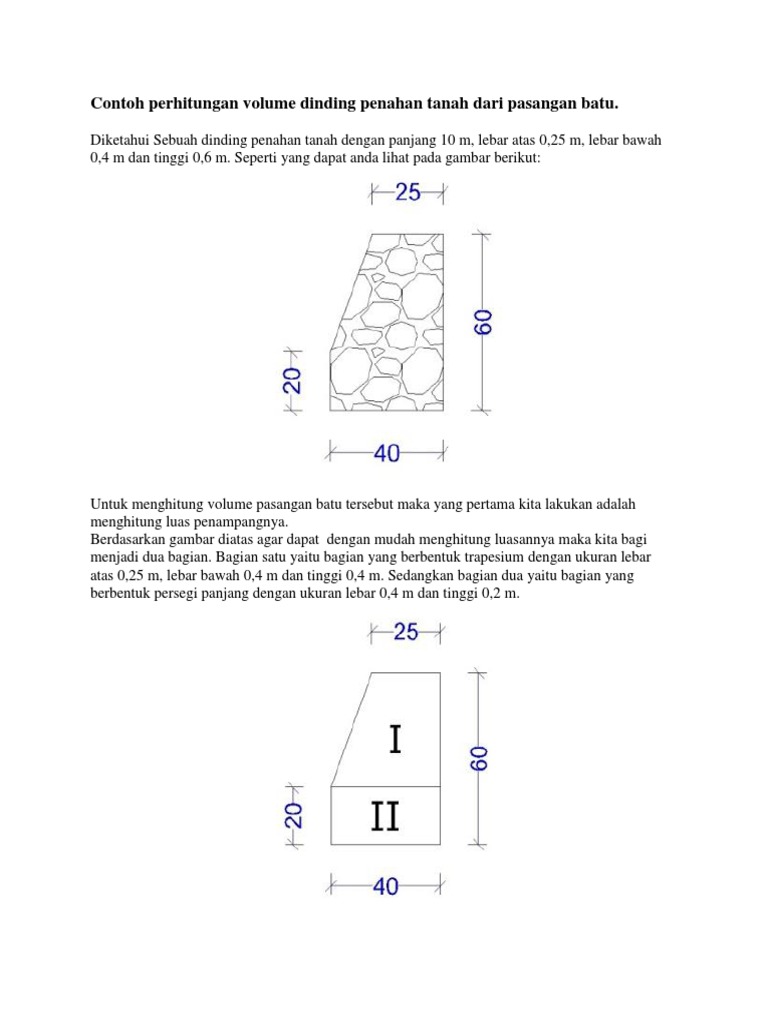 Contoh perhitungan volume dinding penahan tanah dari pasangan batu.

Diketahui Sebuah dinding penahan tanah dengan panjang 10 m, lebar atas 0,25 m, lebar bawah 0,4 m dan tinggi 0,6 m. Seperti yang dapat anda lihat pada gambar berikut:

25

60

20

40

Untuk menghitung volume pasangan batu tersebut maka yang pertama kita lakukan adalah menghitung luas penampangnya.
Berdasarkan gambar diatas agar dapat dengan mudah menghitung luasannya maka kita bagi menjadi dua bagian. Bagian satu yaitu bagian yang berbentuk trapesium dengan ukuran lebar atas 0,25 m, lebar bawah 0,4 m dan tinggi 0,4 m. Sedangkan bagian dua yaitu bagian yang berbentuk persegi panjang dengan ukuran lebar 0,4 m dan tinggi 0,2 m.

25

I

60

20

II

40