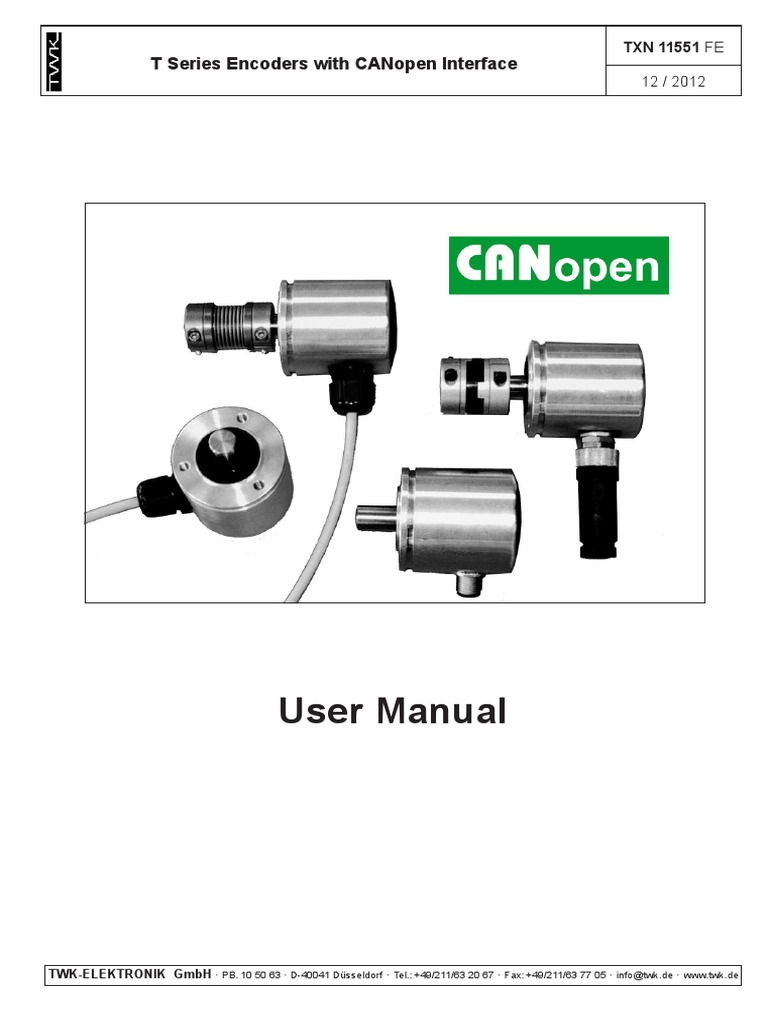 TWK

T Series Encoders with CANopen Interface

TXN 11551 FE

12 / 2012

CANopen

User Manual

TWK-ELEKTRONIK GmbH · PB. 10 50 63 · D-40041 Düsseldorf · Tel.: +49/211/63 20 67 · Fax: +49/211/63 77 05 · info@twk.de · www.twk.de