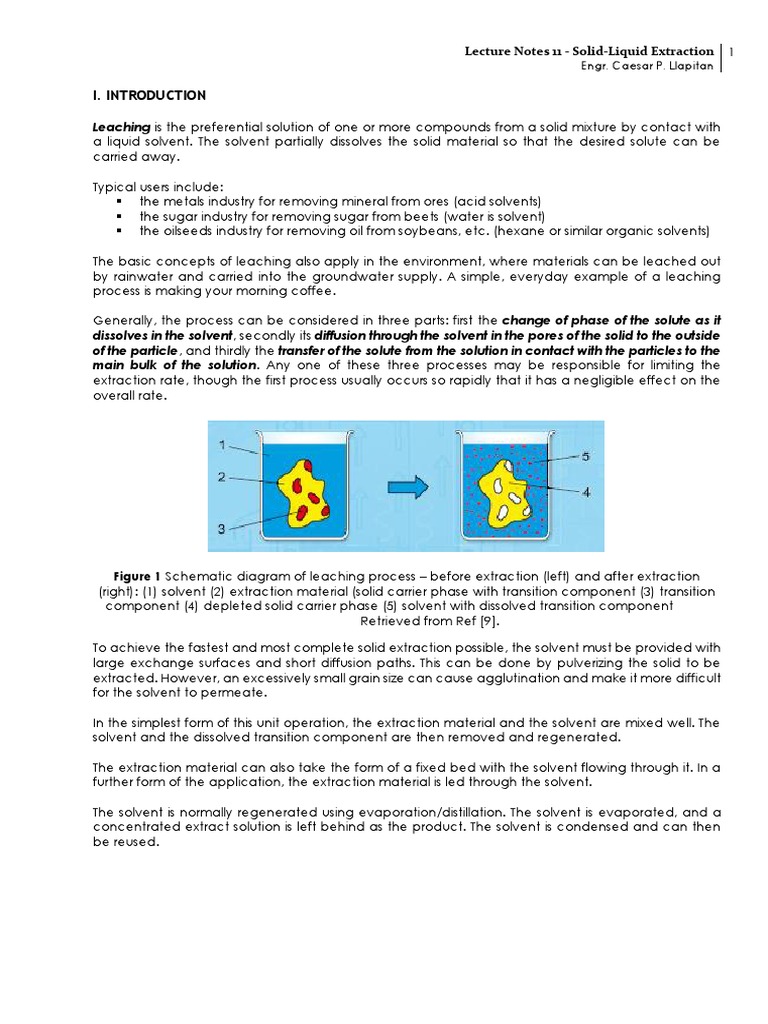 Lecture Notes 11 - Solid-Liquid Extraction | 1
Engr. Caesar P. Llapitan

I. INTRODUCTION

Leaching is the preferential solution of one or more compounds from a solid mixture by contact with a liquid solvent. The solvent partially dissolves the solid material so that the desired solute can be carried away.

Typical users include:
▪ the metals industry for removing mineral from ores (acid solvents)
▪ the sugar industry for removing sugar from beets (water is solvent)
▪ the oilseeds industry for removing oil from soybeans, etc. (hexane or similar organic solvents)

The basic concepts of leaching also apply in the environment, where materials can be leached out by rainwater and carried into the groundwater supply. A simple, everyday example of a leaching process is making your morning coffee.

Generally, the process can be considered in three parts: first the change of phase of the solute as it dissolves in the solvent, secondly its diffusion through the solvent in the pores of the solid to the outside of the particle, and thirdly the transfer of the solute from the solution in contact with the particles to the main bulk of the solution. Any one of these three processes may be responsible for limiting the extraction rate, though the first process usually occurs so rapidly that it has a negligible effect on the overall rate.

1
2
3
5
4

Figure 1 Schematic diagram of leaching process – before extraction (left) and after extraction (right): (1) solvent (2) extraction material (solid carrier phase with transition component (3) transition component (4) depleted solid carrier phase (5) solvent with dissolved transition component
Retrieved from Ref [9].

To achieve the fastest and most complete solid extraction possible, the solvent must be provided with large exchange surfaces and short diffusion paths. This can be done by pulverizing the solid to be extracted. However, an excessively small grain size can cause agglutination and make it more difficult for the solvent to permeate.

In the simplest form of this unit operation, the extraction material and the solvent are mixed well. The solvent and the dissolved transition component are then removed and regenerated.

The extraction material can also take the form of a fixed bed with the solvent flowing through it. In a further form of the application, the extraction material is led through the solvent.

The solvent is normally regenerated using evaporation/distillation. The solvent is evaporated, and a concentrated extract solution is left behind as the product. The solvent is condensed and can then be reused.