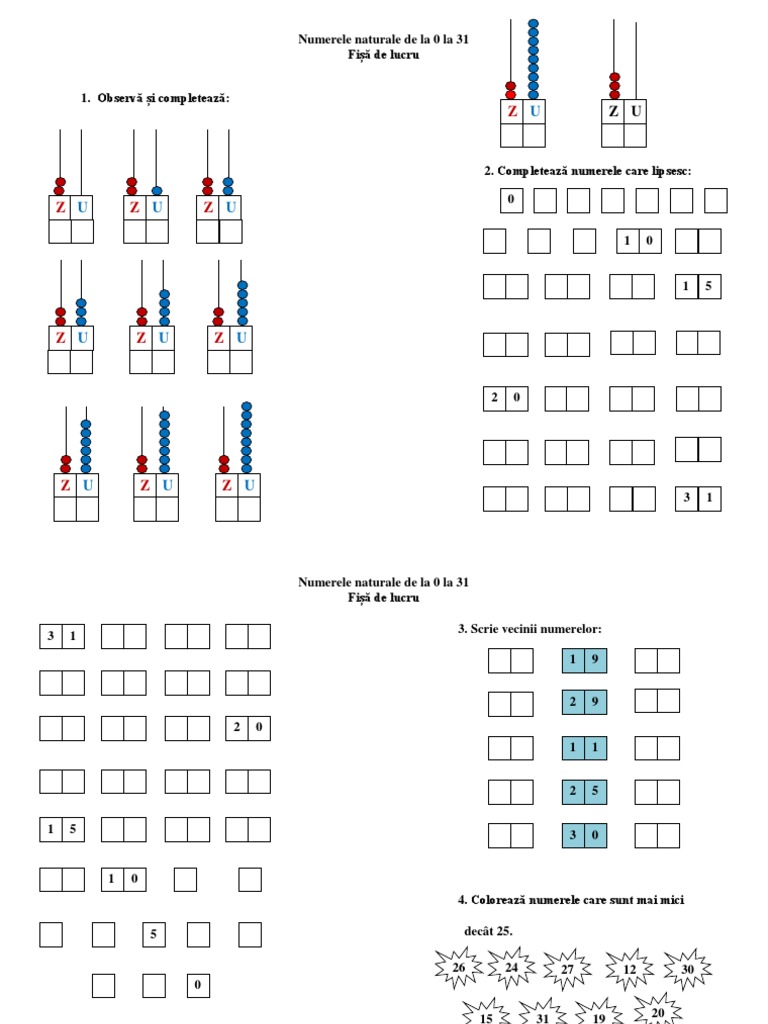 Numerele naturale de la 0 la 31
Fișă de lucru

1. Observă și completează:

Z U
Z U
Z U
Z U
Z U
Z U
Z U
Z U
Z U
Z U
Z U

2. Completează numerele care lipsesc:

0

1 0

1 5

2 0

3 1

Numerele naturale de la 0 la 31
Fișă de lucru

3 1

2 0

1 5

1 0

5

0

3. Scrie vecinii numerelor:

1 9
2 9
1 1
2 5
3 0

4. Colorează numerele care sunt mai mici decât 25.

26 24 27 12 30
15 31 19 20