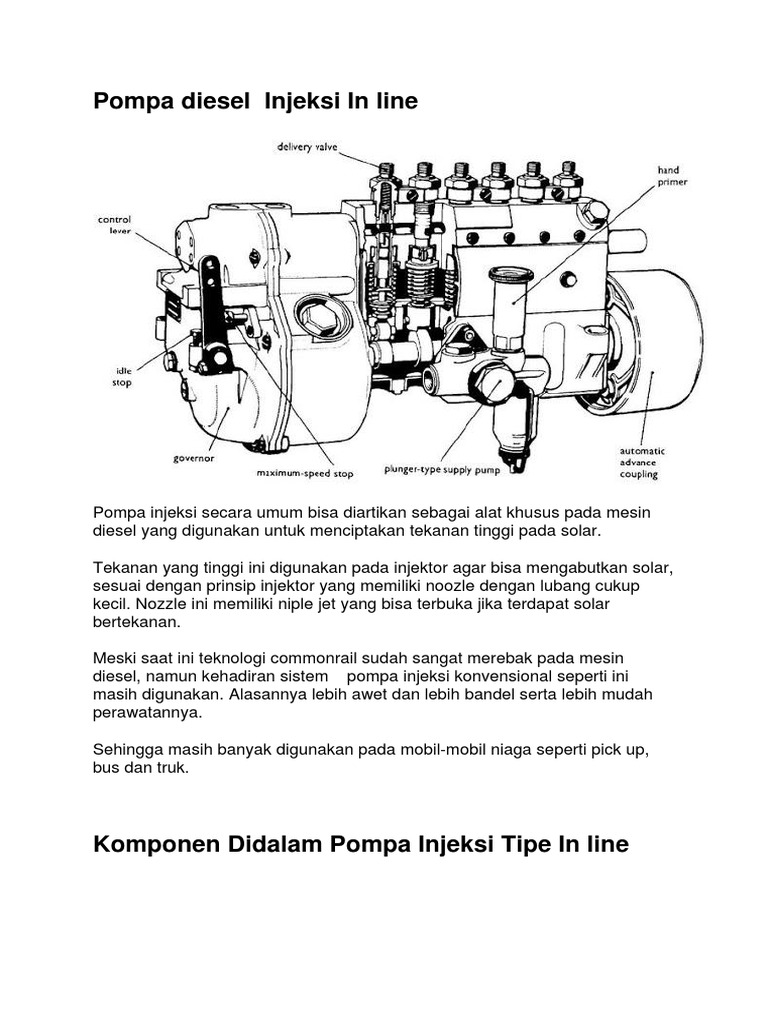 Pompa diesel Injeksi In line

delivery valve

hand primer

control lever

idle stop

governor

maximum-speed stop

plunger-type supply pump

automatic advance coupling

Pompa injeksi secara umum bisa diartikan sebagai alat khusus pada mesin diesel yang digunakan untuk menciptakan tekanan tinggi pada solar.

Tekanan yang tinggi ini digunakan pada injektor agar bisa mengabutkan solar, sesuai dengan prinsip injektor yang memiliki noozle dengan lubang cukup kecil. Nozzle ini memiliki niple jet yang bisa terbuka jika terdapat solar bertekanan.

Meski saat ini teknologi commonrail sudah sangat merebak pada mesin diesel, namun kehadiran sistem pompa injeksi konvensional seperti ini masih digunakan. Alasannya lebih awet dan lebih bandel serta lebih mudah perawatannya.

Sehingga masih banyak digunakan pada mobil-mobil niaga seperti pick up, bus dan truk.

Komponen Didalam Pompa Injeksi Tipe In line