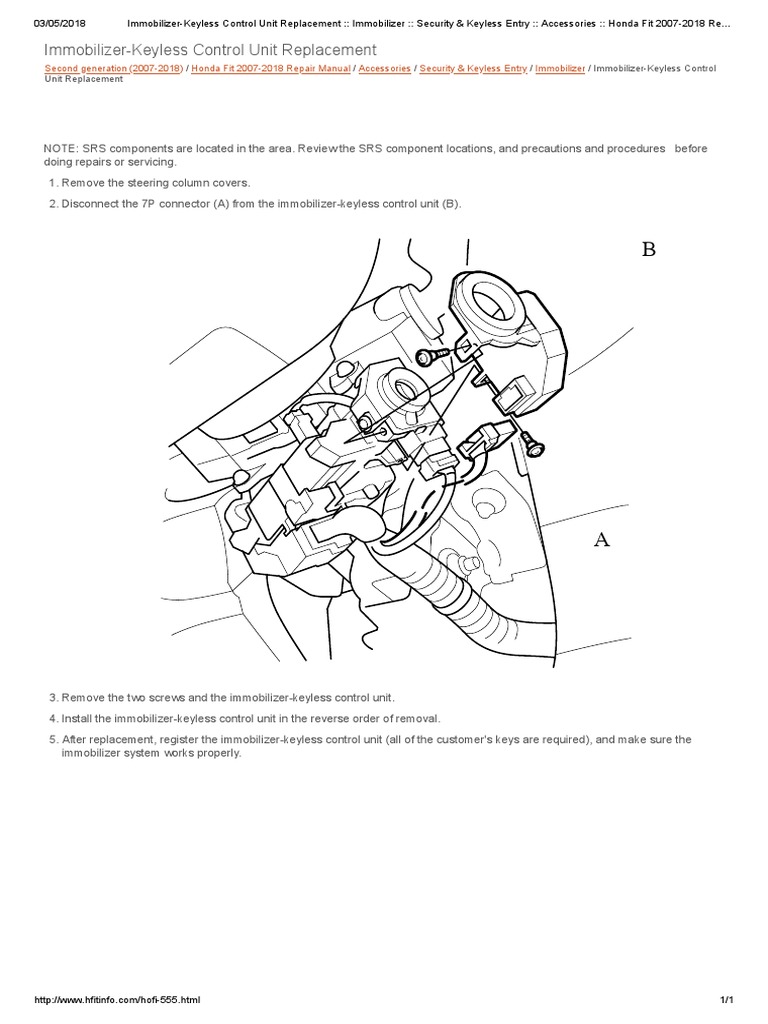 03/05/2018 Immobilizer-Keyless Control Unit Replacement :: Immobilizer :: Security & Keyless Entry :: Accessories :: Honda Fit 2007-2018 Re...

Immobilizer-Keyless Control Unit Replacement

Second generation (2007-2018) / Honda Fit 2007-2018 Repair Manual / Accessories / Security & Keyless Entry / Immobilizer / Immobilizer-Keyless Control Unit Replacement

NOTE: SRS components are located in the area. Review the SRS component locations, and precautions and procedures before doing repairs or servicing.

1. Remove the steering column covers.
2. Disconnect the 7P connector (A) from the immobilizer-keyless control unit (B).

B

A

3. Remove the two screws and the immobilizer-keyless control unit.
4. Install the immobilizer-keyless control unit in the reverse order of removal.
5. After replacement, register the immobilizer-keyless control unit (all of the customer's keys are required), and make sure the immobilizer system works properly.

http://www.hfitinfo.com/hofi-555.html 1/1