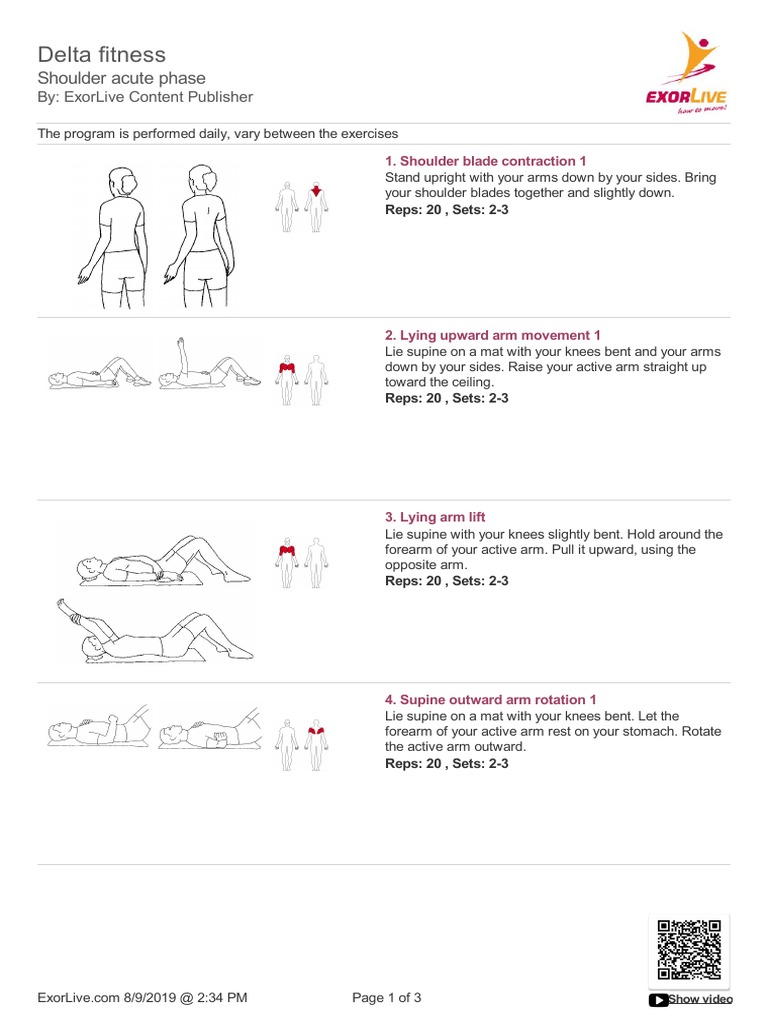 Delta fitness
Shoulder acute phase
By: ExorLive Content Publisher

EXORLIVE
how to move!

The program is performed daily, vary between the exercises

1. Shoulder blade contraction 1
Stand upright with your arms down by your sides. Bring your shoulder blades together and slightly down.
Reps: 20 , Sets: 2-3

2. Lying upward arm movement 1
Lie supine on a mat with your knees bent and your arms down by your sides. Raise your active arm straight up toward the ceiling.
Reps: 20 , Sets: 2-3

3. Lying arm lift
Lie supine with your knees slightly bent. Hold around the forearm of your active arm. Pull it upward, using the opposite arm.
Reps: 20 , Sets: 2-3

4. Supine outward arm rotation 1
Lie supine on a mat with your knees bent. Let the forearm of your active arm rest on your stomach. Rotate the active arm outward.
Reps: 20 , Sets: 2-3

ExorLive.com 8/9/2019 @ 2:34 PM

Page 1 of 3

Show video