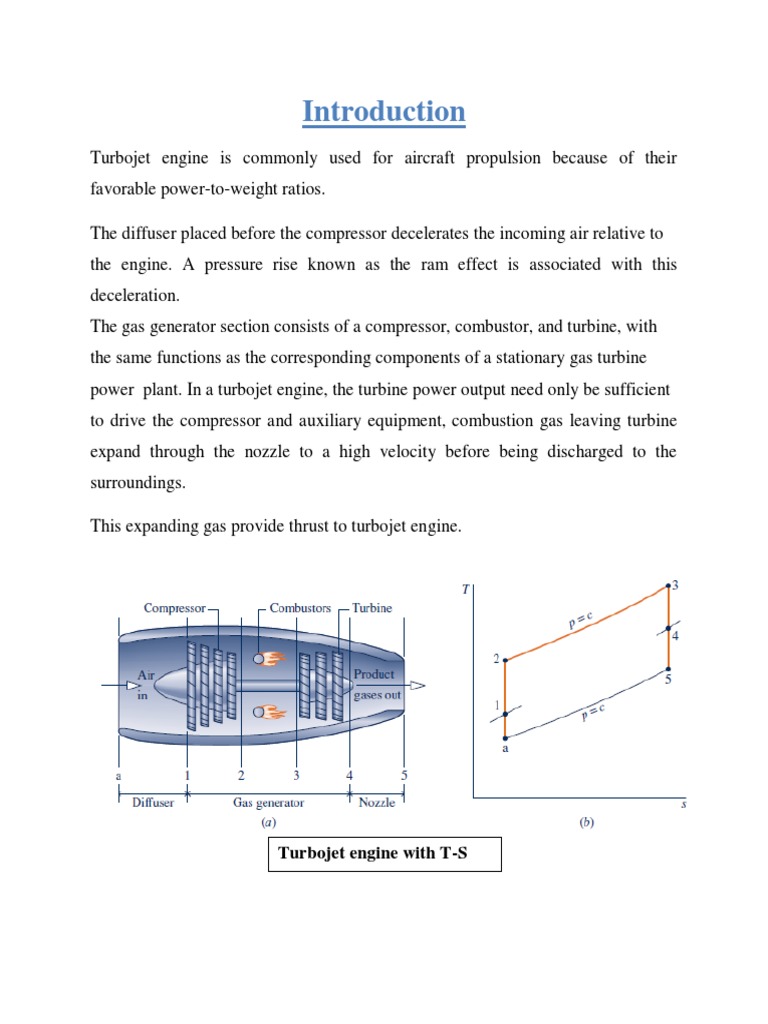 Introduction

Turbojet engine is commonly used for aircraft propulsion because of their favorable power-to-weight ratios.

The diffuser placed before the compressor decelerates the incoming air relative to the engine. A pressure rise known as the ram effect is associated with this deceleration.
The gas generator section consists of a compressor, combustor, and turbine, with the same functions as the corresponding components of a stationary gas turbine power plant. In a turbojet engine, the turbine power output need only be sufficient to drive the compressor and auxiliary equipment, combustion gas leaving turbine expand through the nozzle to a high velocity before being discharged to the surroundings.

This expanding gas provide thrust to turbojet engine.

Compressor
Combustors
Turbine
Air in
Product gases out
a
1
2
3
4
5
Diffuser
Gas generator
Nozzle
(a)

T
3
$p = c$
4
2
5
1
$p = c$
a
s
(b)

Turbojet engine with T-S