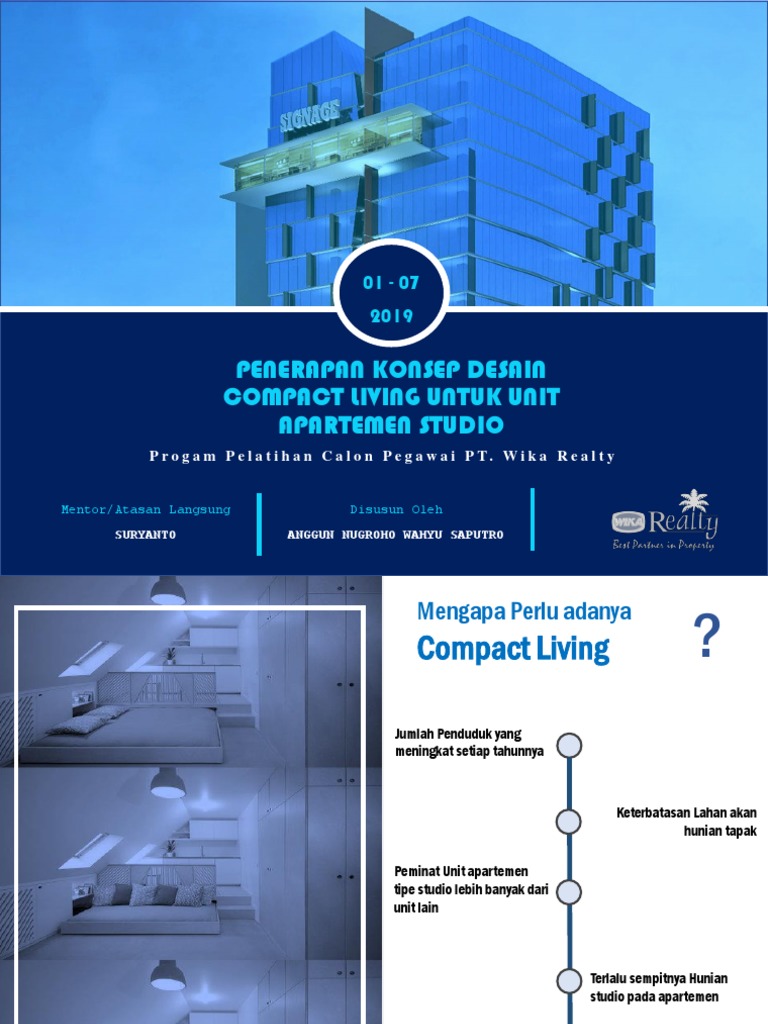 SIGNAGE

01 - 07
2019

PENERAPAN KONSEP DESAIN COMPACT LIVING UNTUK UNIT APARTEMEN STUDIO

Progam Pelatihan Calon Pegawai PT. Wika Realty

Mentor/Atasan Langsung
SURYANTO

Disusun Oleh
ANGGUN NUGROHO WAHYU SAPUTRO

WIKA Realty
Best Partner in Property

Mengapa Perlu adanya
Compact Living
?

Jumlah Penduduk yang meningkat setiap tahunnya

Keterbatasan Lahan akan hunian tapak

Peminat Unit apartemen tipe studio lebih banyak dari unit lain

Terlalu sempitnya Hunian studio pada apartemen