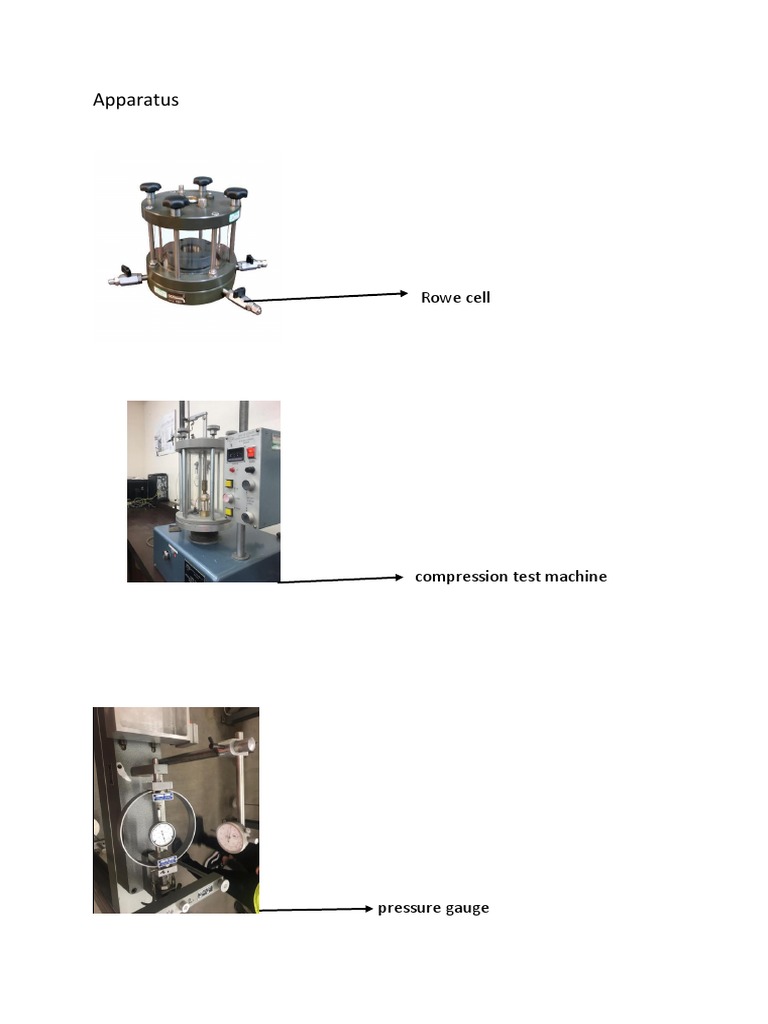 Apparatus

Rowe cell

compression test machine

pressure gauge